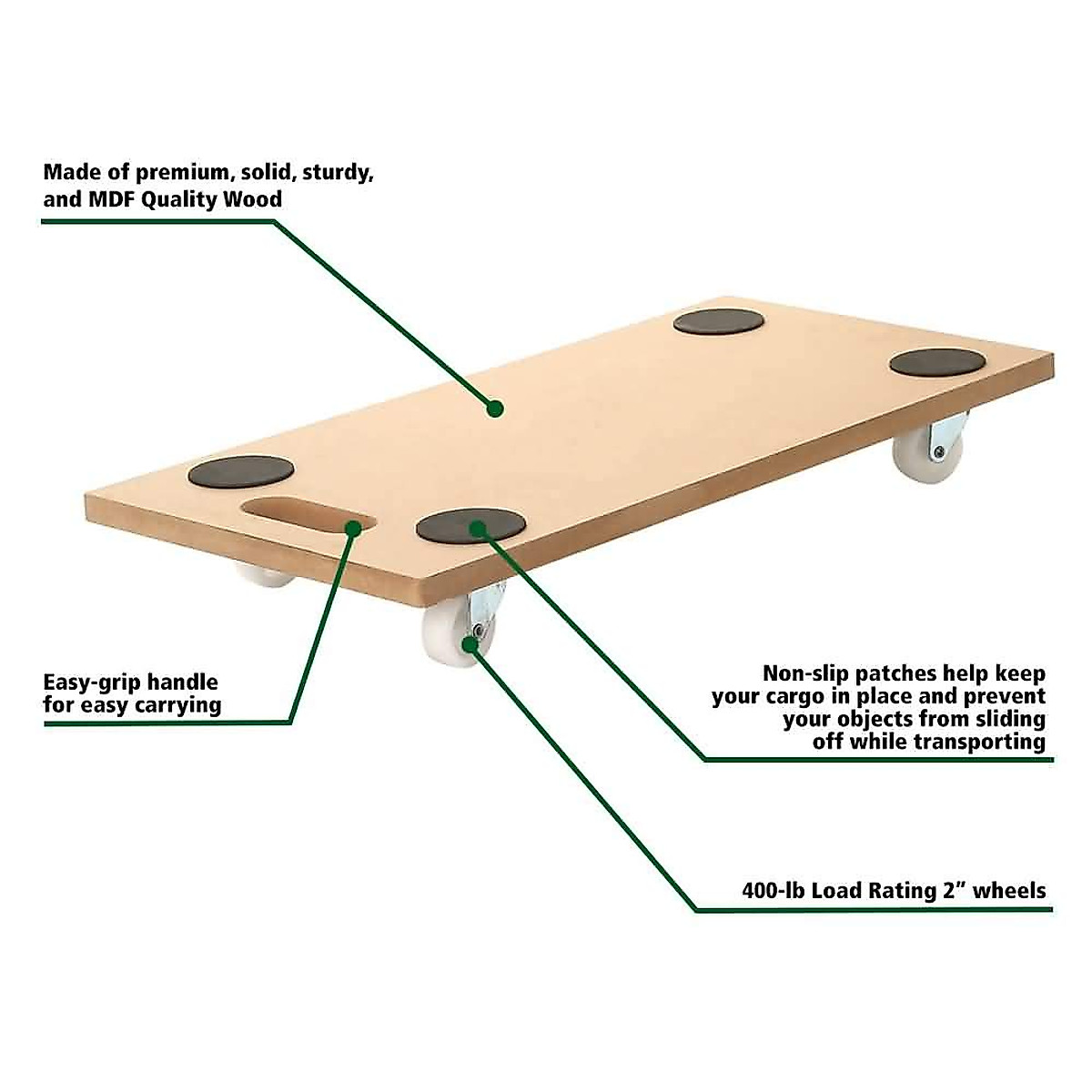 Made of premium, solid, sturdy, and MDF Quality Wood

Easy-grip handle for easy carrying

Non-slip patches help keep your cargo in place and prevent your objects from sliding off while transporting

400-lb Load Rating 2” wheels