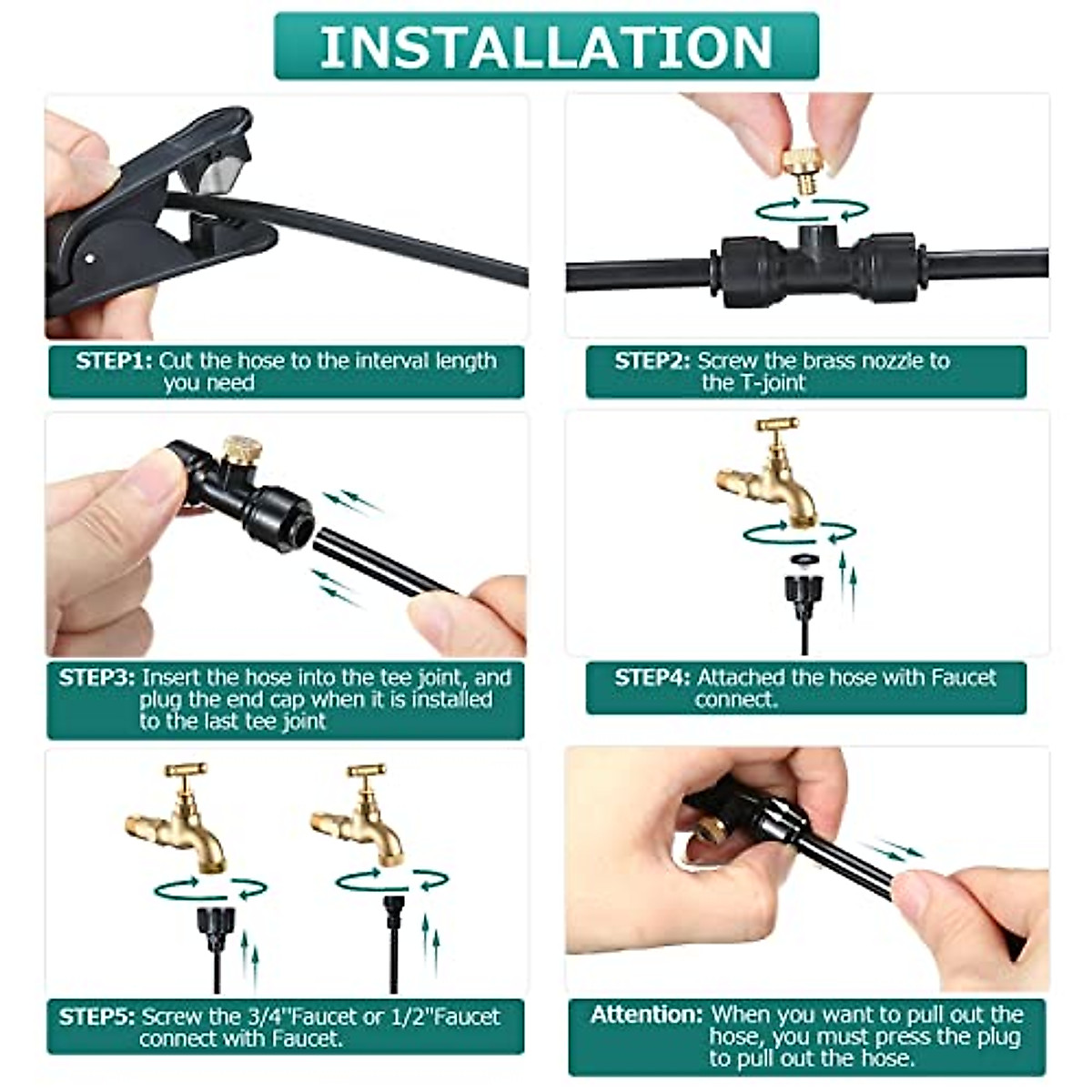 INSTALLATION

STEP1: Cut the hose to the interval length you need

STEP2: Screw the brass nozzle to the T-joint

STEP3: Insert the hose into the tee joint, and plug the end cap when it is installed to the last tee joint

STEP4: Attached the hose with Faucet connect.

STEP5: Screw the 3/4"Faucet or 1/2"Faucet connect with Faucet.

Attention: When you want to pull out the hose, you must press the plug to pull out the hose.