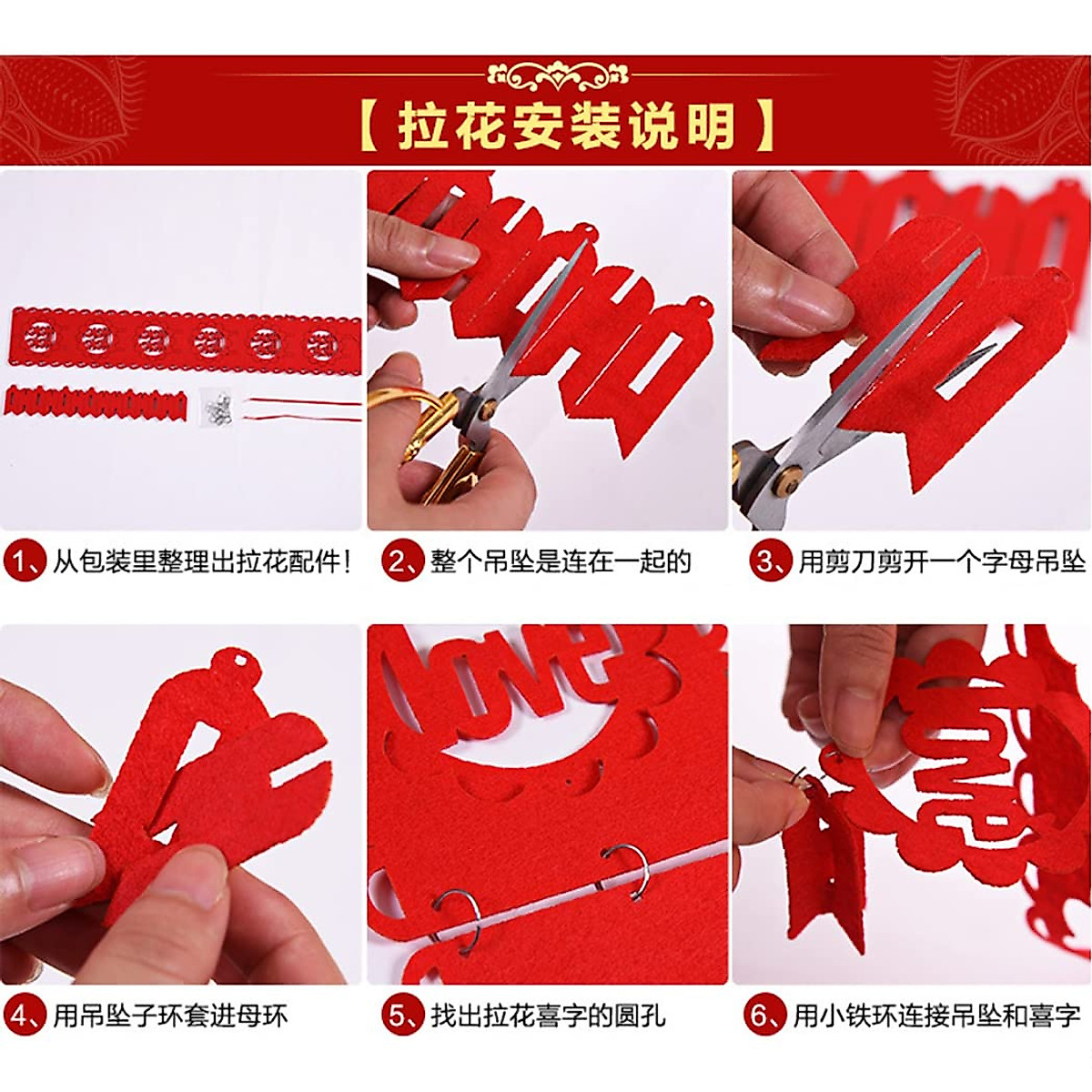 【拉花安装说明】

1、从包装里整理出拉花配件！

2、整个吊坠是连在一起的

3、用剪刀剪开一个字母吊坠

love

4、用吊坠子环套进母环

5、找出拉花喜字的圆孔

6、用小铁环连接吊坠和喜字