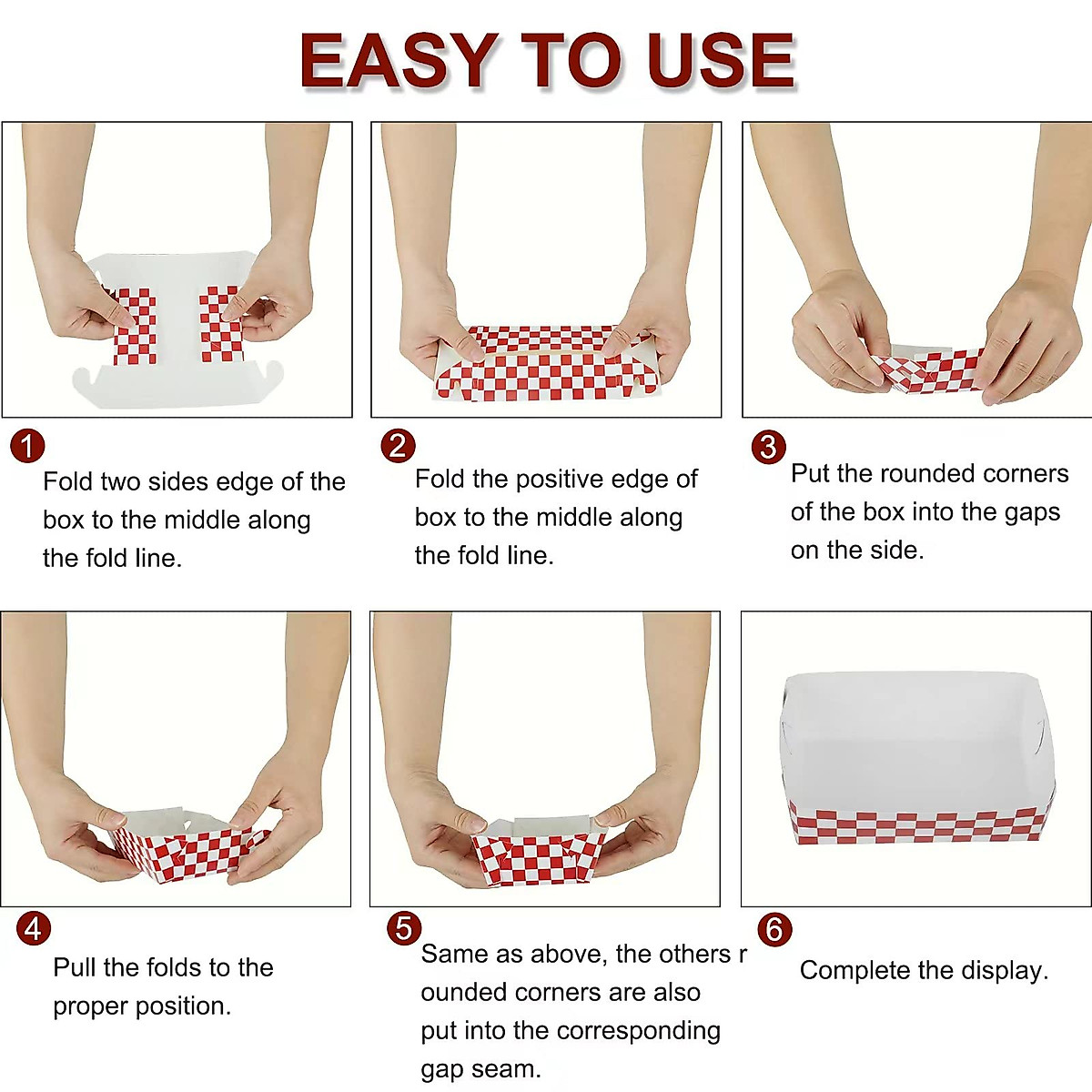 EASY TO USE

1
Fold two sides edge of the box to the middle along the fold line.

2
Fold the positive edge of box to the middle along the fold line.

3
Put the rounded corners of the box into the gaps on the side.

4
Pull the folds to the proper position.

5
Same as above, the others r ounded corners are also put into the corresponding gap seam.

6
Complete the display.