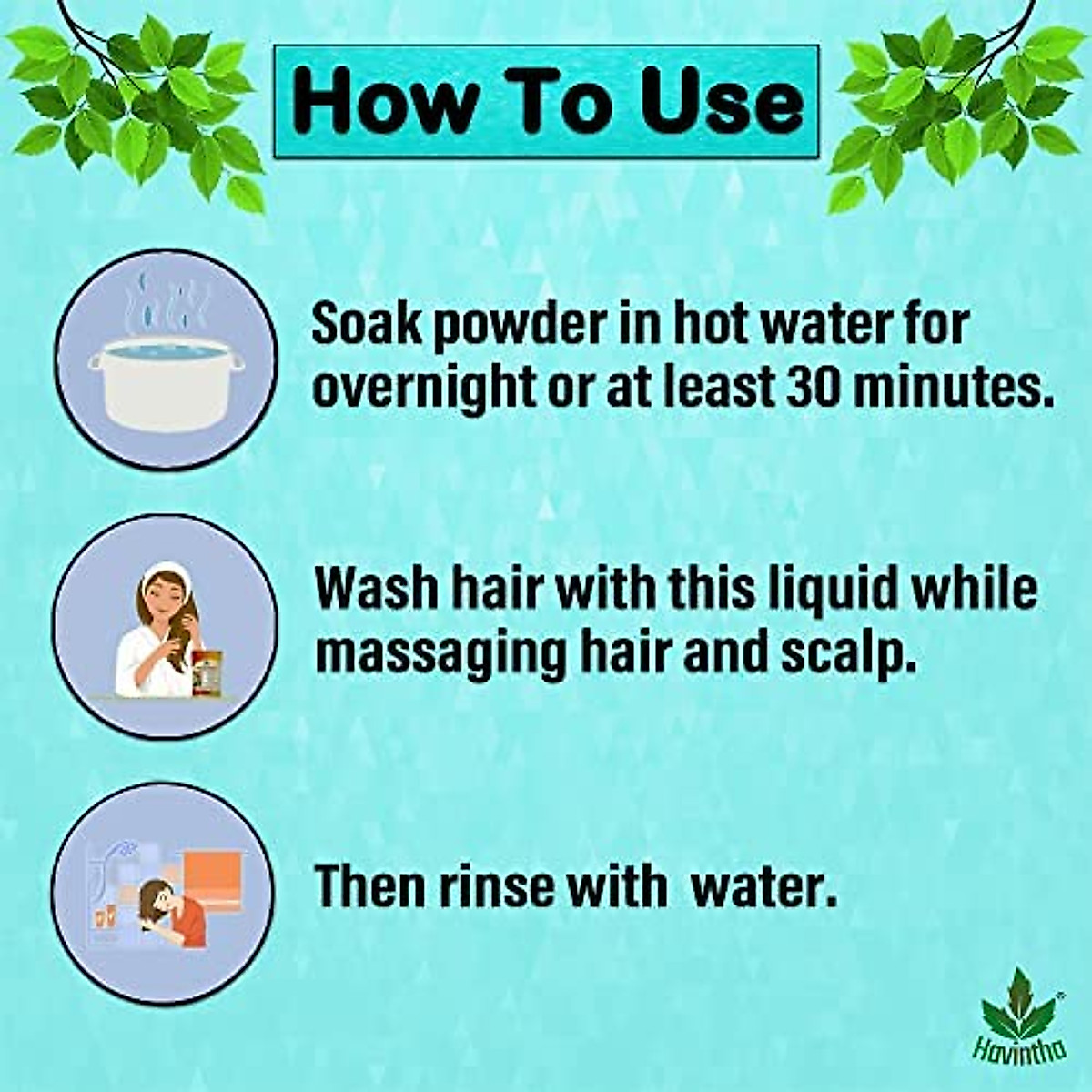 How To Use

Soak powder in hot water for overnight or at least 30 minutes.

Wash hair with this liquid while massaging hair and scalp.

Then rinse with  water.

Havintha