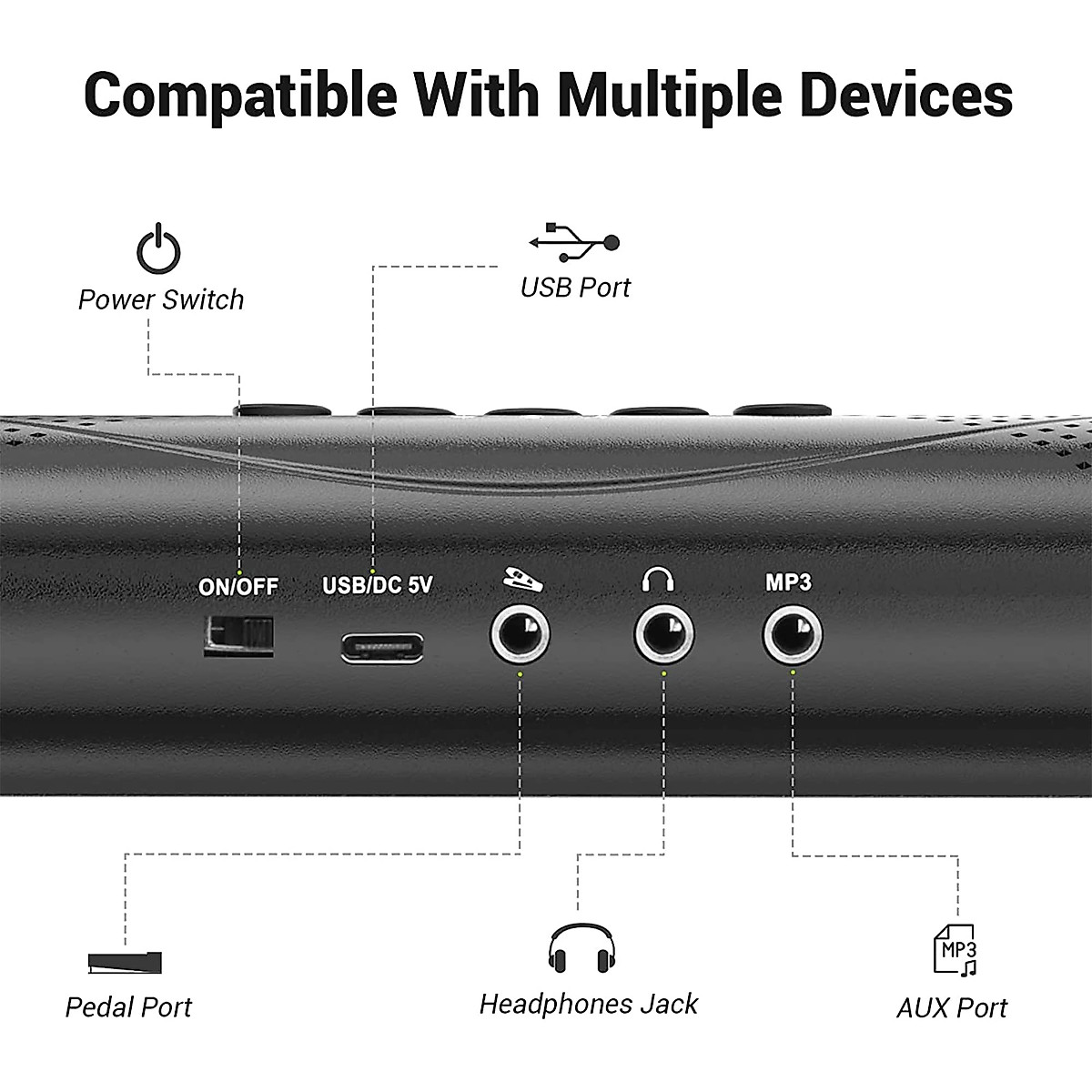 Compatible With Multiple Devices

Power Switch

USB Port

ON/OFF

USB/DC 5V

MP3

Pedal Port

Headphones Jack

MP3

AUX Port