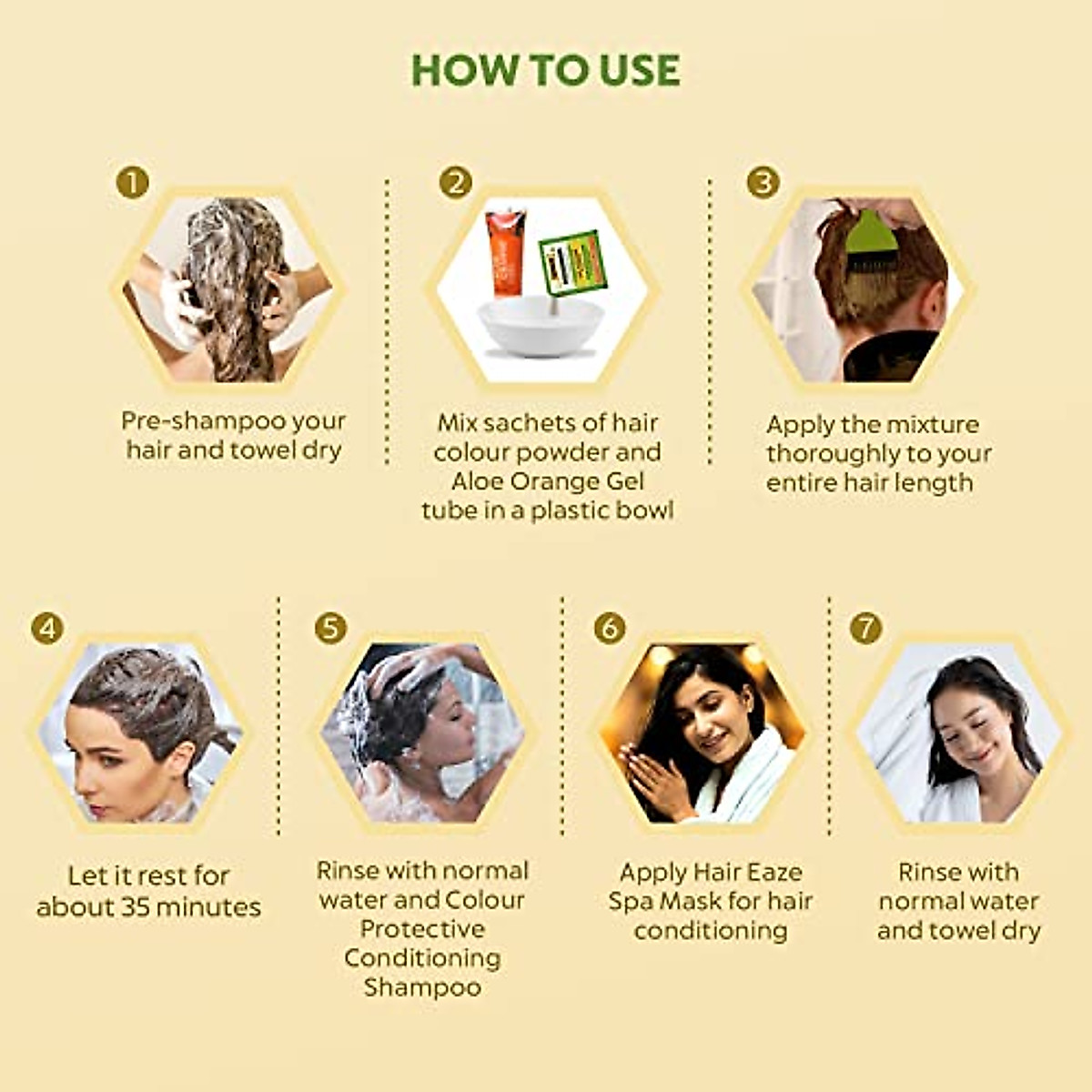 HOW TO USE

1

Pre-shampoo your hair and towel dry

2

Mix sachets of hair colour powder and Aloe Orange Gel tube in a plastic bowl

3

Apply the mixture thoroughly to your entire hair length

4

Let it rest for about 35 minutes

5

Rinse with normal water and Colour Protective Conditioning Shampoo

6

Apply Hair Eaze Spa Mask for hair conditioning

7

Rinse with normal water and towel dry