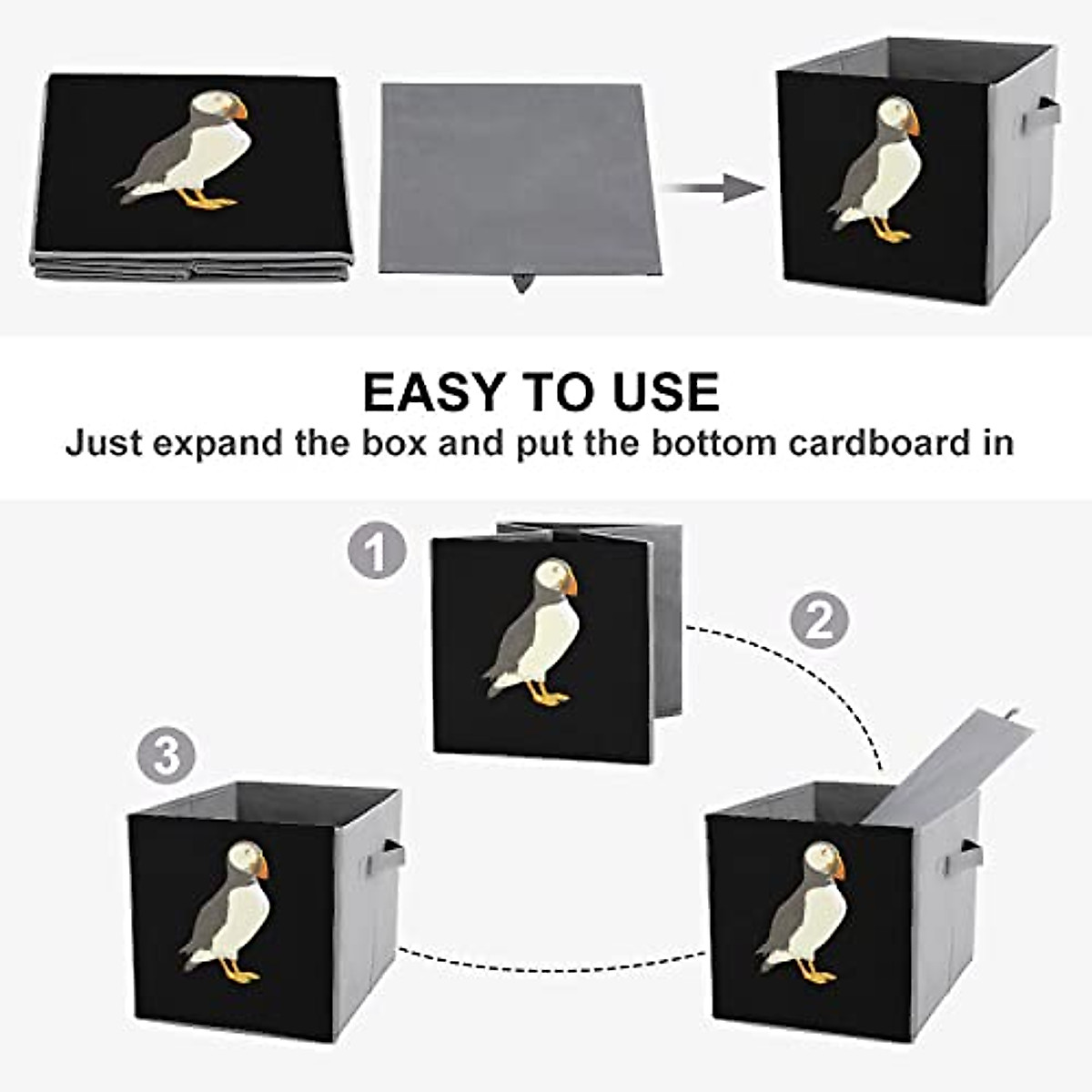 EASY TO USE
Just expand the box and put the bottom cardboard in

1

2

3