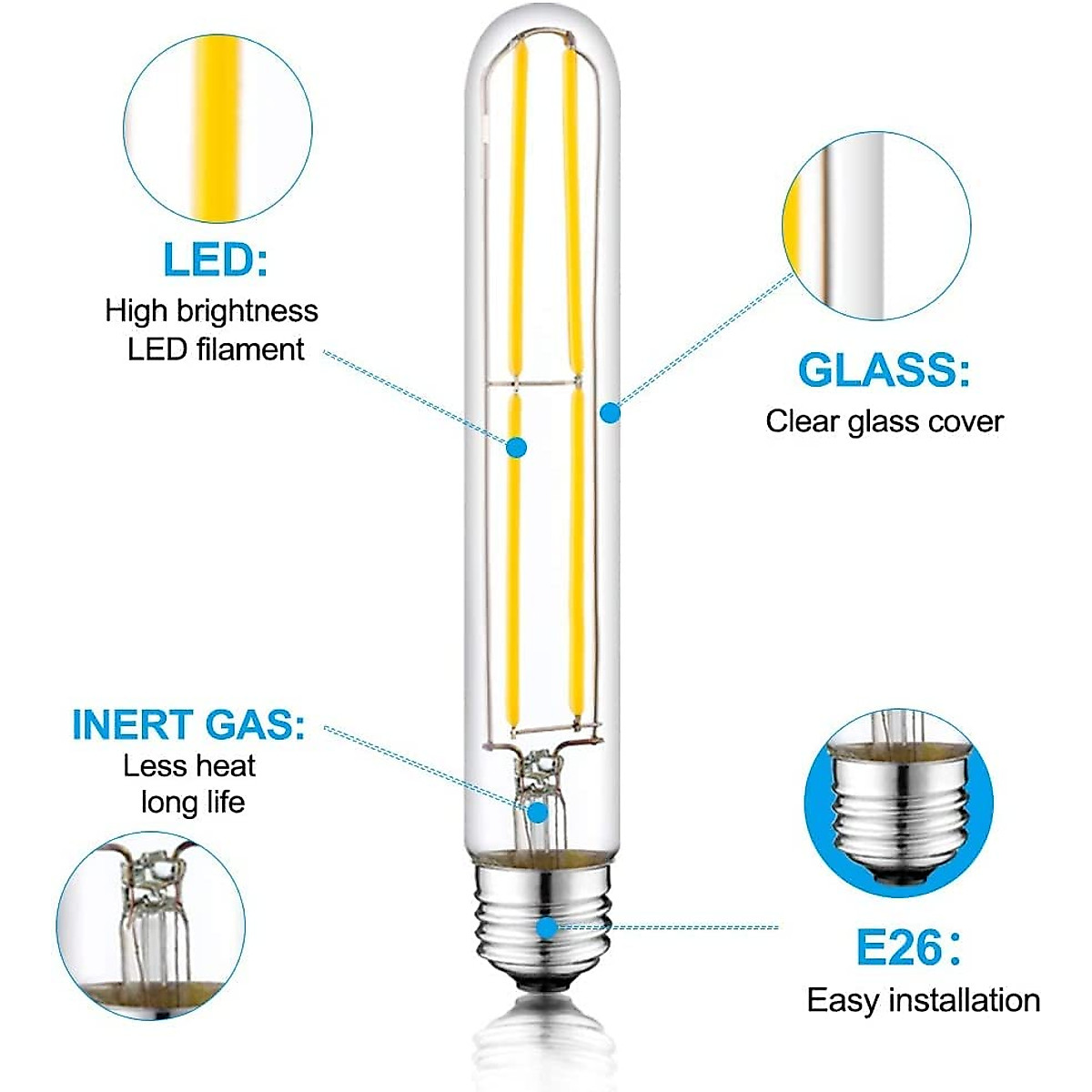 LED:
High brightness LED filament

GLASS:
Clear glass cover

INERT GAS:
Less heat long life

E26:
Easy installation