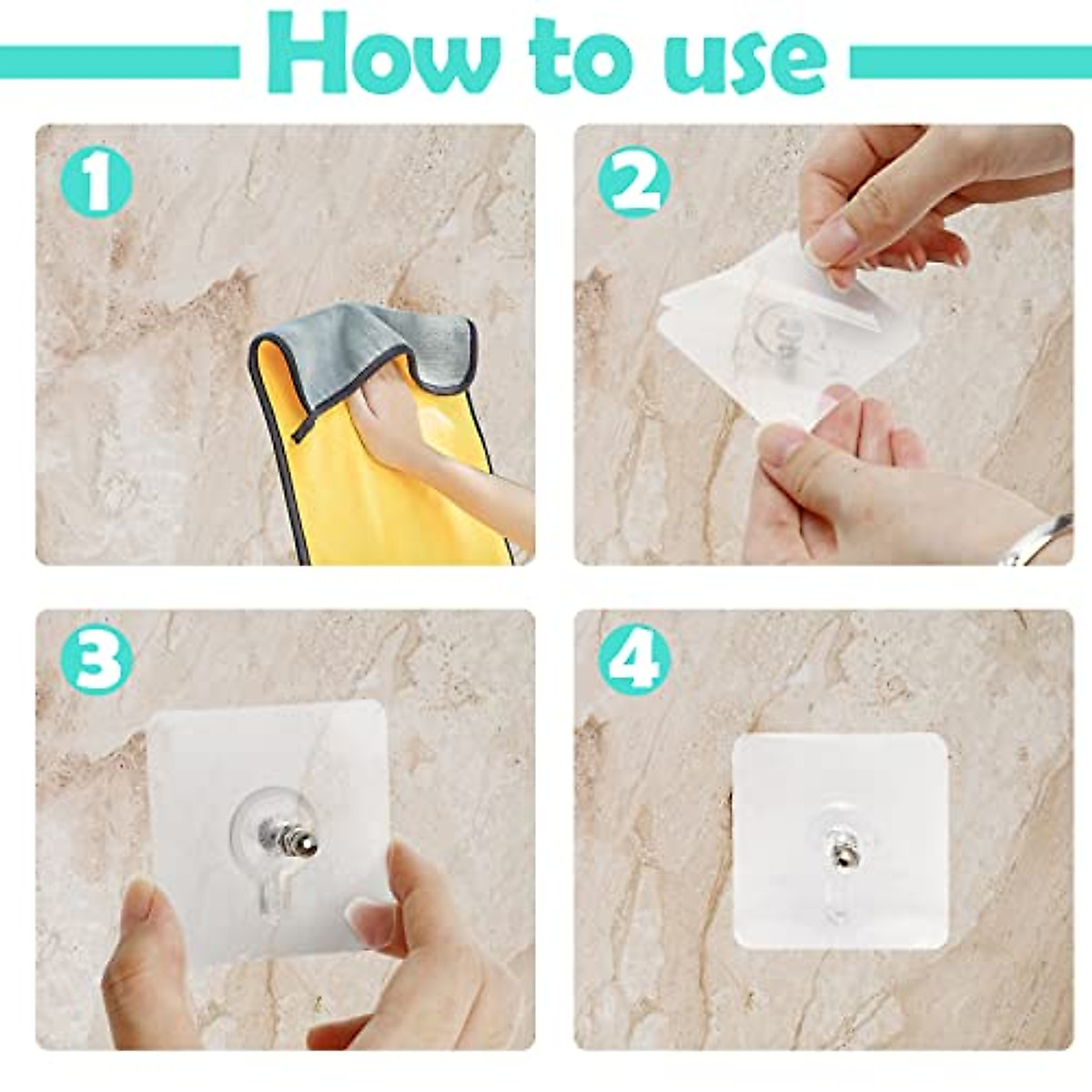 How to use

1

2

3

4