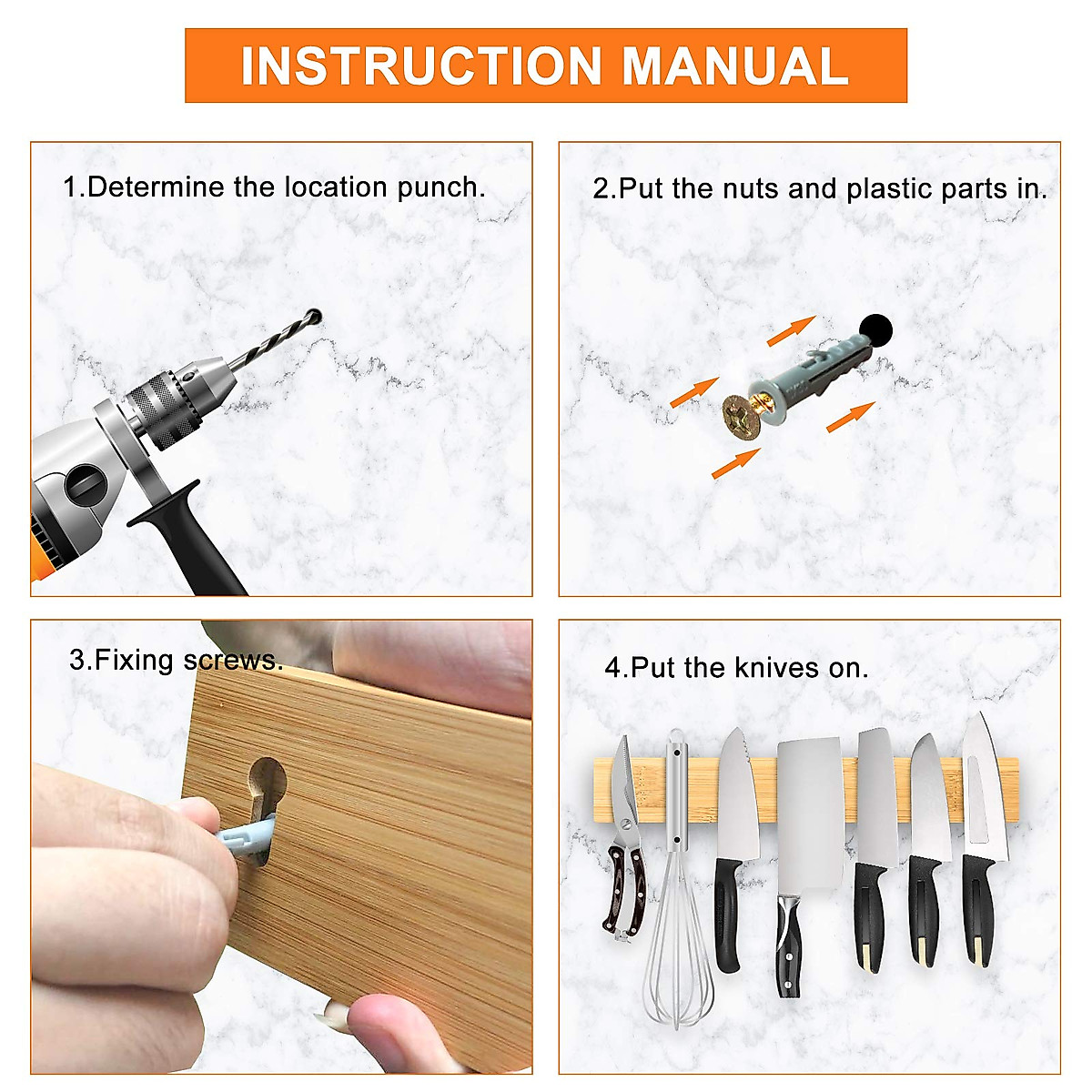 INSTRUCTION MANUAL

1.Determine the location punch.

2.Put the nuts and plastic parts in.

3.Fixing screws.

4.Put the knives on.