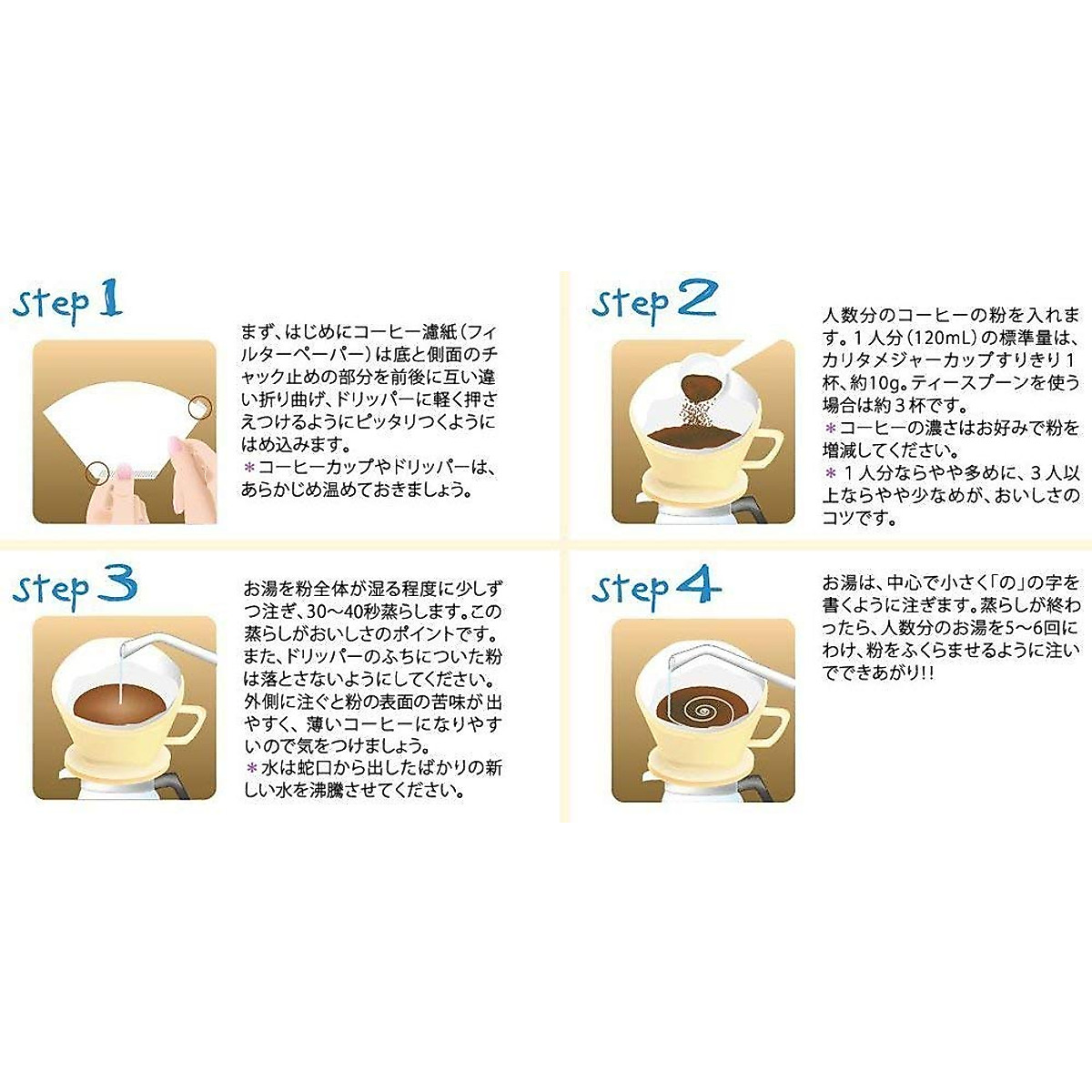 step 1

まず、はじめにコーヒー濾紙（フィルターペーパー）は底と側面のチャック止めの部分を前後に互い違い折り曲げ、ドリッパーに軽く押さえつけるようにピッタリつくようにはめ込みます。
＊コーヒーカップやドリッパーは、あらかじめ温めておきましょう。

step 2

人数分のコーヒーの粉を入れます。１人分（120mL）の標準量は、カリタメジャーカップすりきり１杯、約10g。ティースプーンを使う場合は約３杯です。
＊コーヒーの濃さはお好みで粉を増減してください。
＊１人分ならやや多めに、３人以上ならやや少なめが、おいしさのコツです。

step 3

お湯を粉全体が湿る程度に少しずつ注ぎ、30～40秒蒸らします。この蒸らしがおいしさのポイントです。また、ドリッパーのふちについた粉は落とさないようにしてください。外側に注ぐと粉の表面の苦味が出やすく、薄いコーヒーになりやすいので気をつけましょう。
＊水は蛇口から出したばかりの新しい水を沸騰させてください。

step 4

お湯は、中心で小さく「の」の字を書くように注ぎます。蒸らしが終わったら、人数分のお湯を5～6回にわけ、粉をふくらませるように注いでできあがり!!