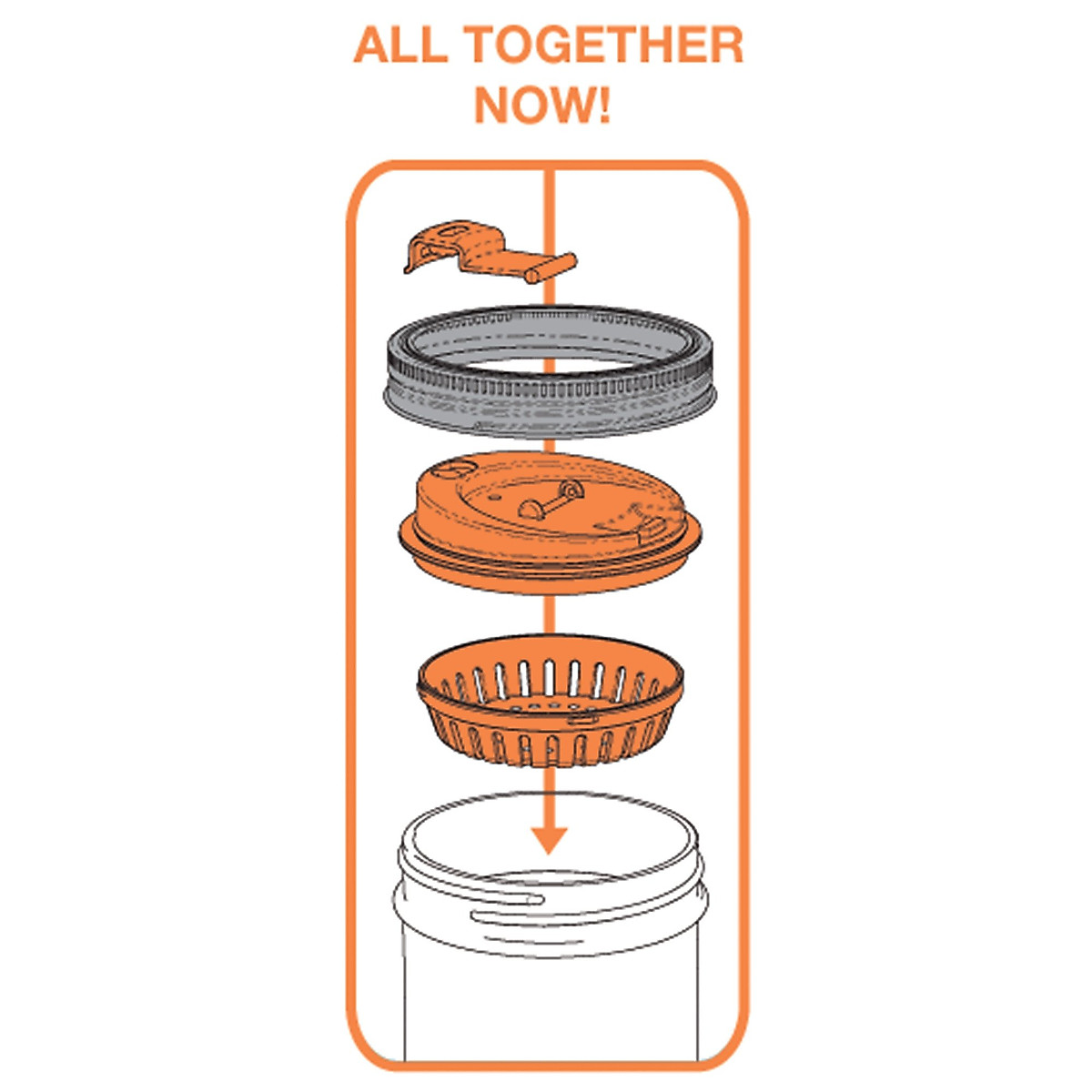 ALL TOGETHER NOW!