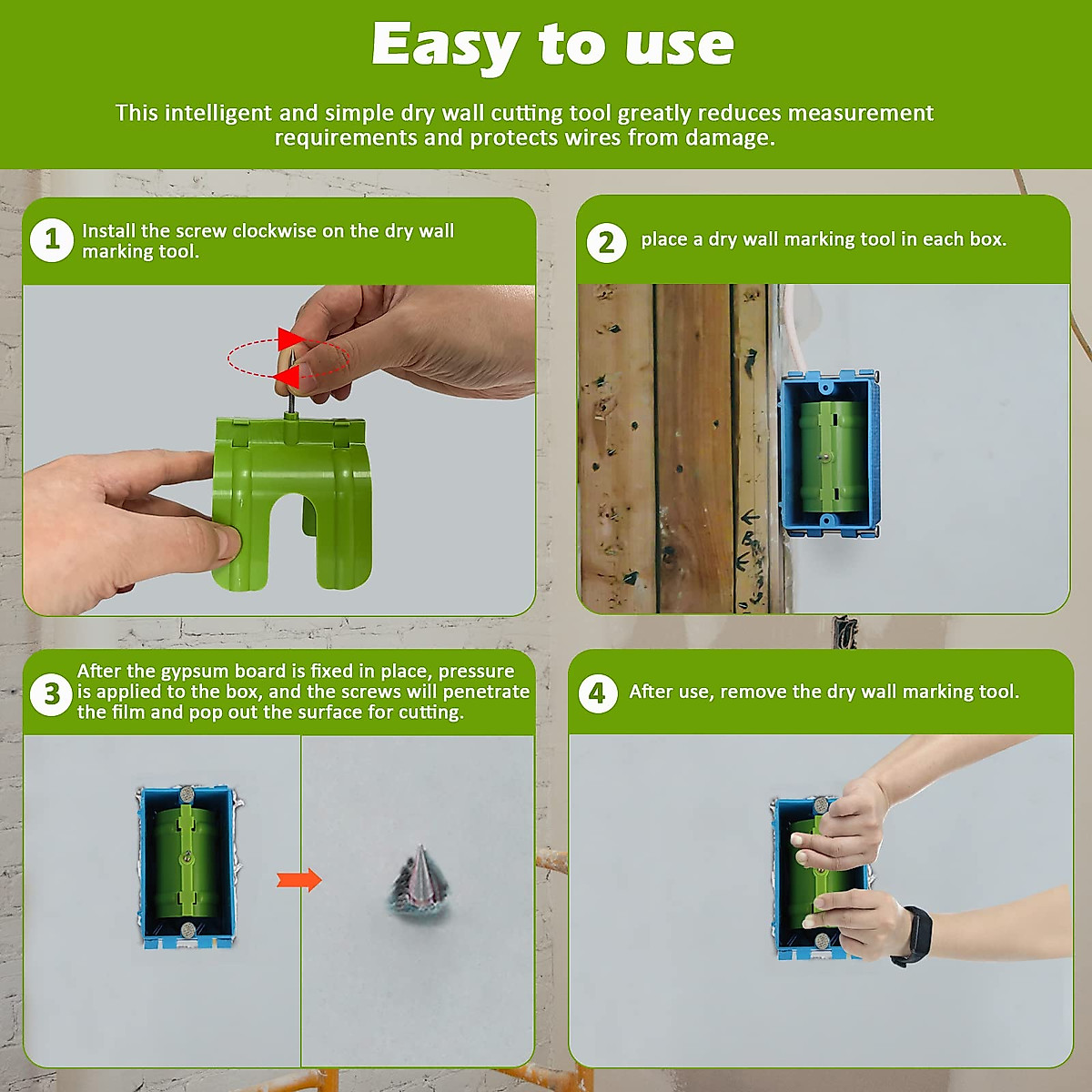 Easy to use

This intelligent and simple dry wall cutting tool greatly reduces measurement requirements and protects wires from damage.

1 Install the screw clockwise on the dry wall marking tool.

2 place a dry wall marking tool in each box.

3 After the gypsum board is fixed in place, pressure is applied to the box, and the screws will penetrate the film and pop out the surface for cutting.

4 After use, remove the dry wall marking tool.