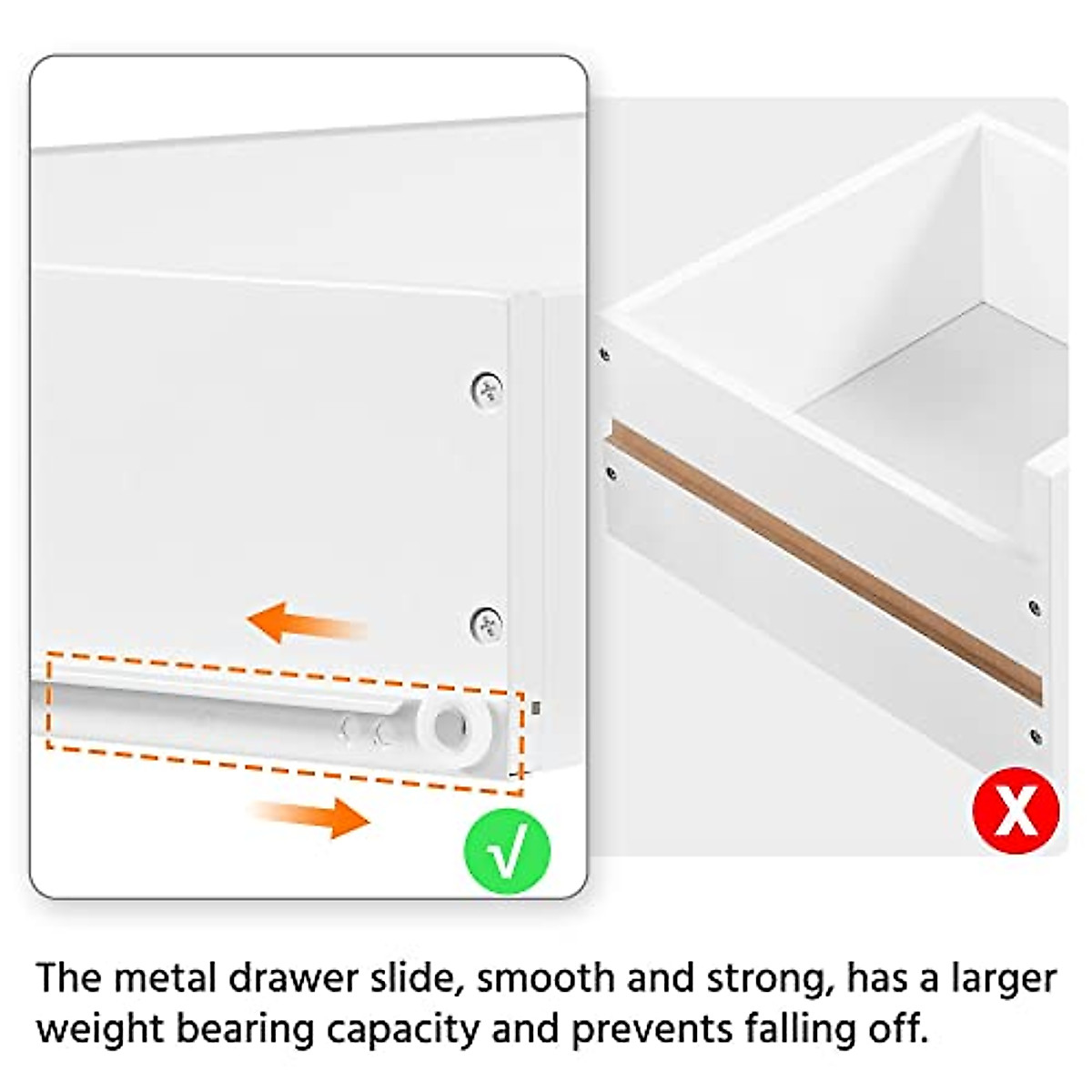 √

X

The metal drawer slide, smooth and strong, has a larger weight bearing capacity and prevents falling off.