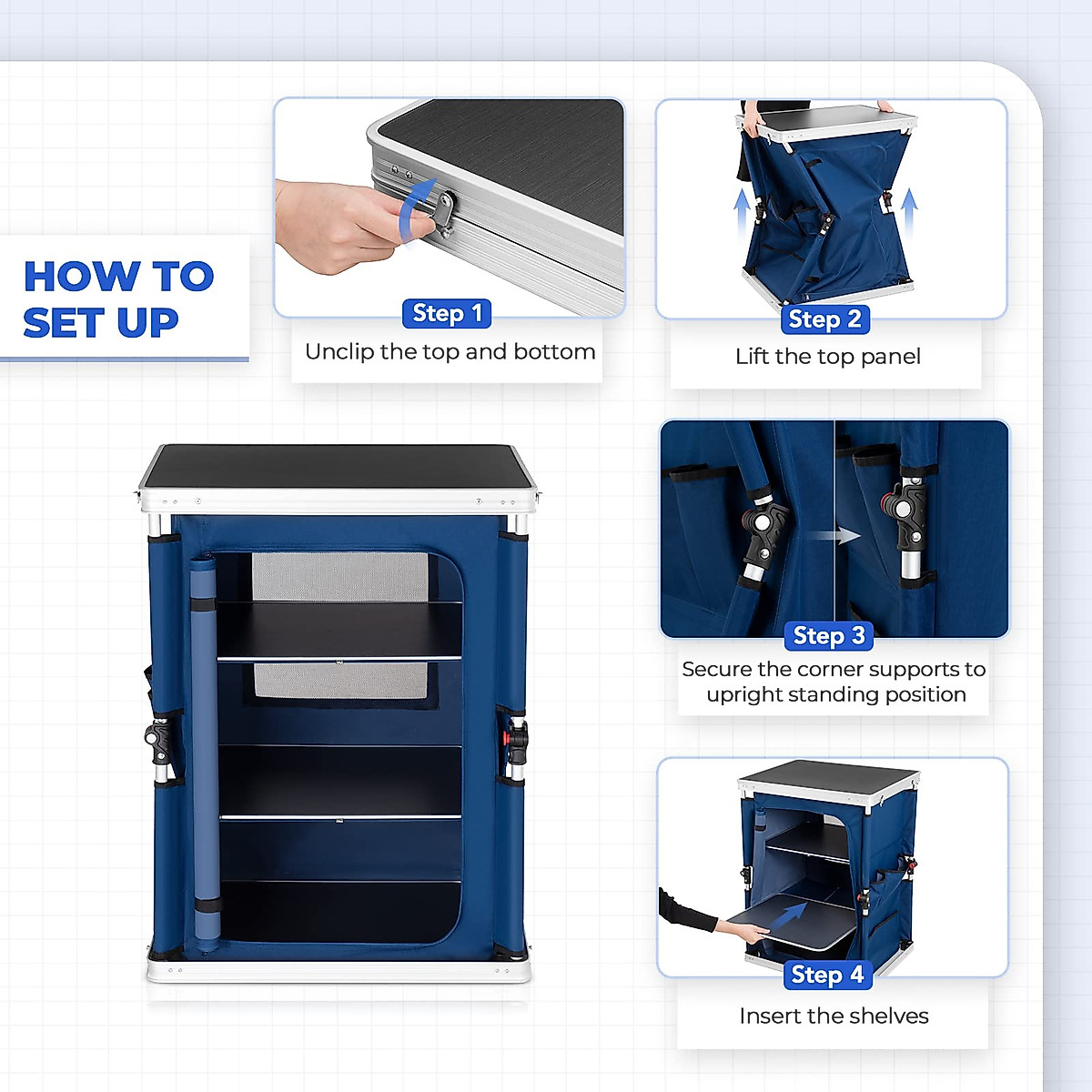 HOW TO SET UP

Step 1
Unclip the top and bottom

Step 2
Lift the top panel

Step 3
Secure the corner supports to upright standing position

Step 4
Insert the shelves