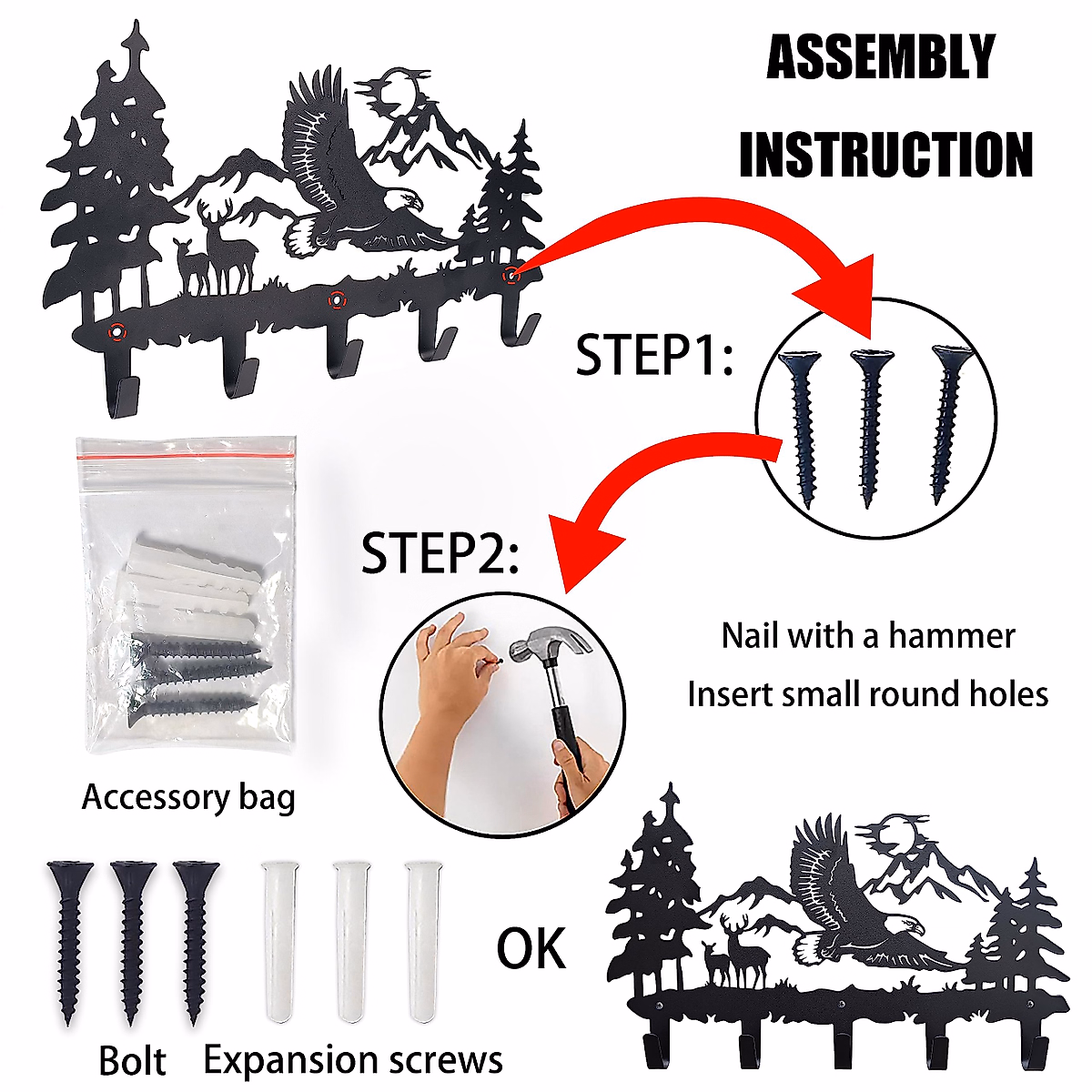 ASSEMBLY INSTRUCTION

STEP1:

STEP2:

Nail with a hammer
Insert small round holes

Accessory bag

OK

Bolt Expansion screws