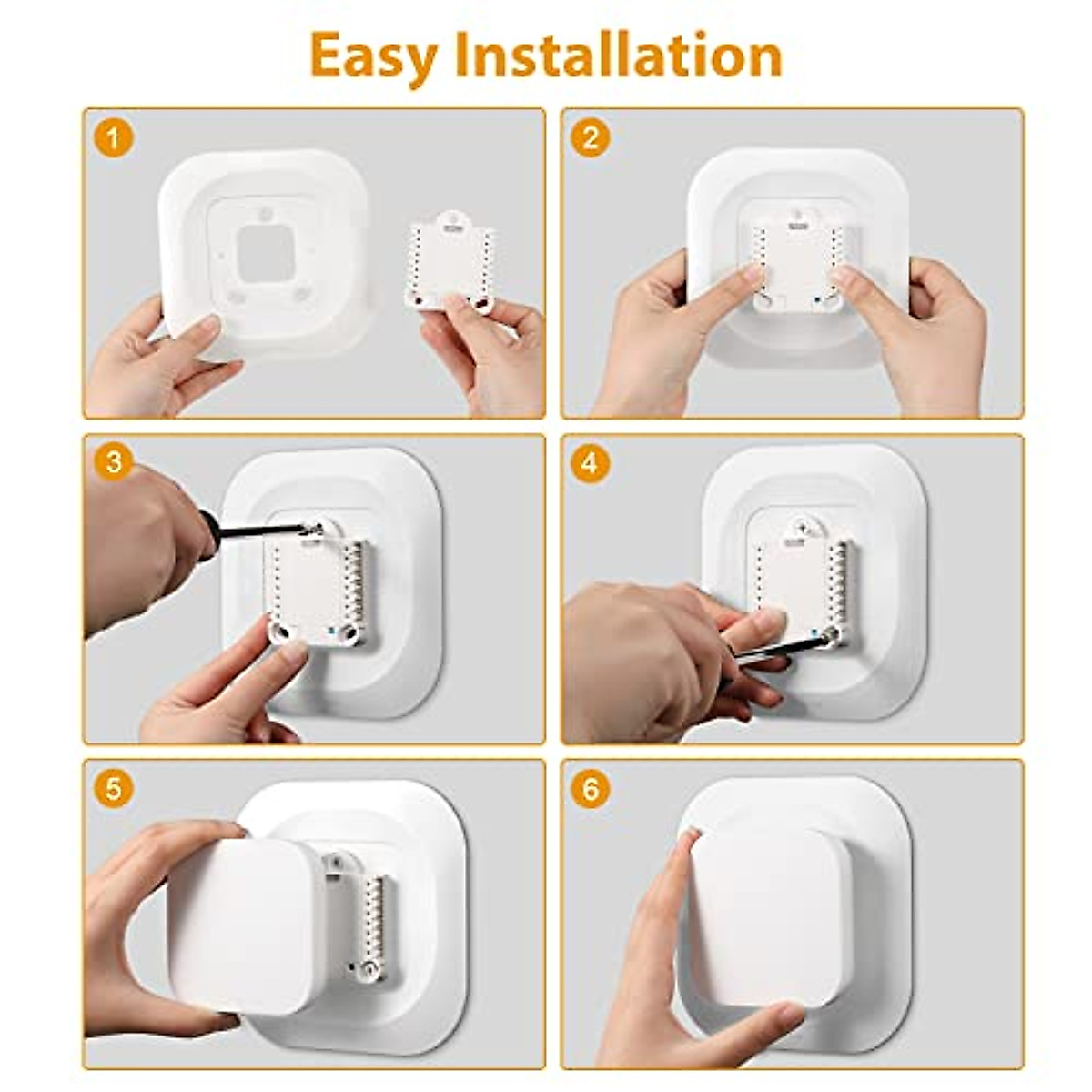 Easy Installation

1

2

3

4

5

6