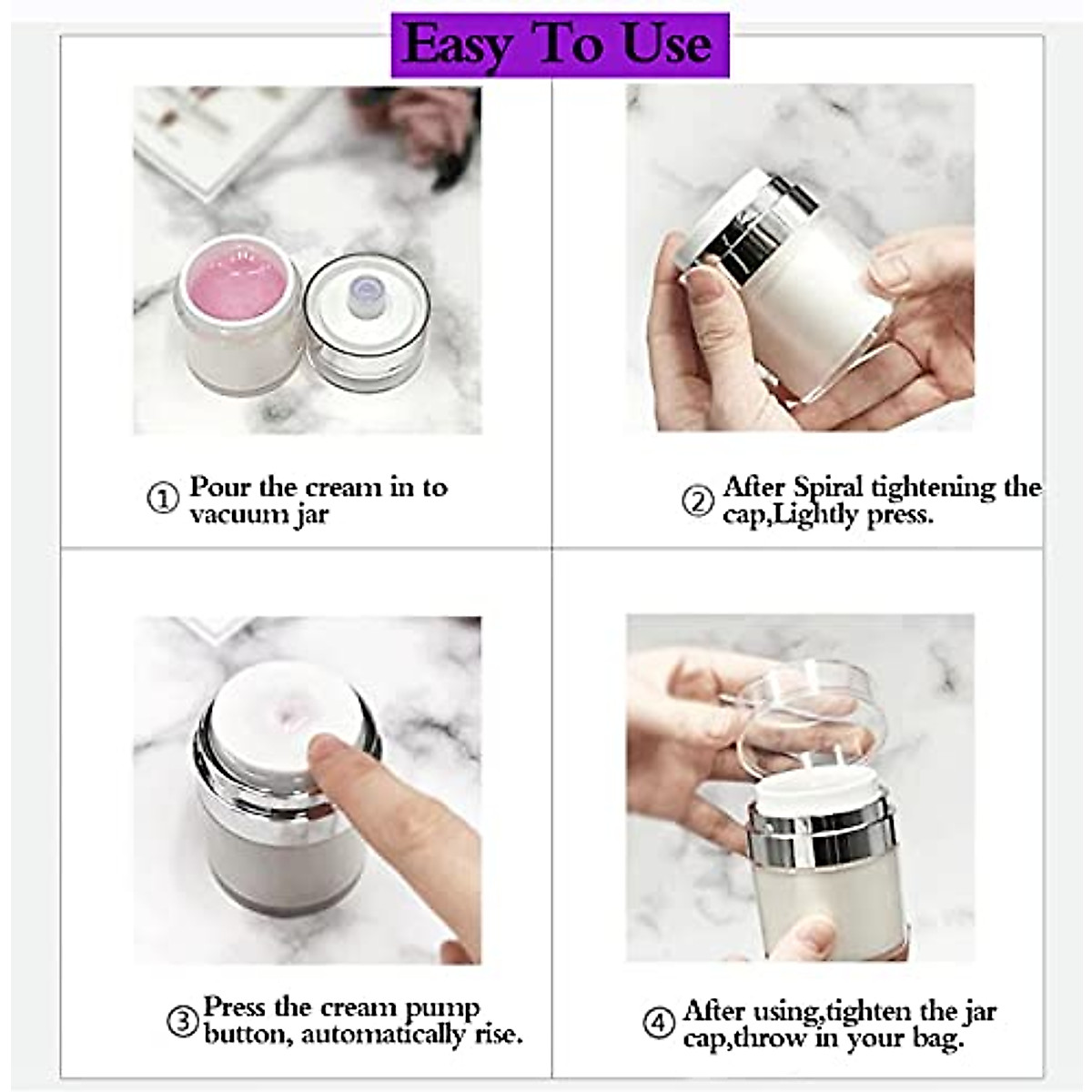 Easy To Use

① Pour the cream in to vacuum jar

② After Spiral tightening the cap,Lightly press.

③ Press the cream pump button, automatically rise.

④ After using,tighten the jar cap,throw in your bag.