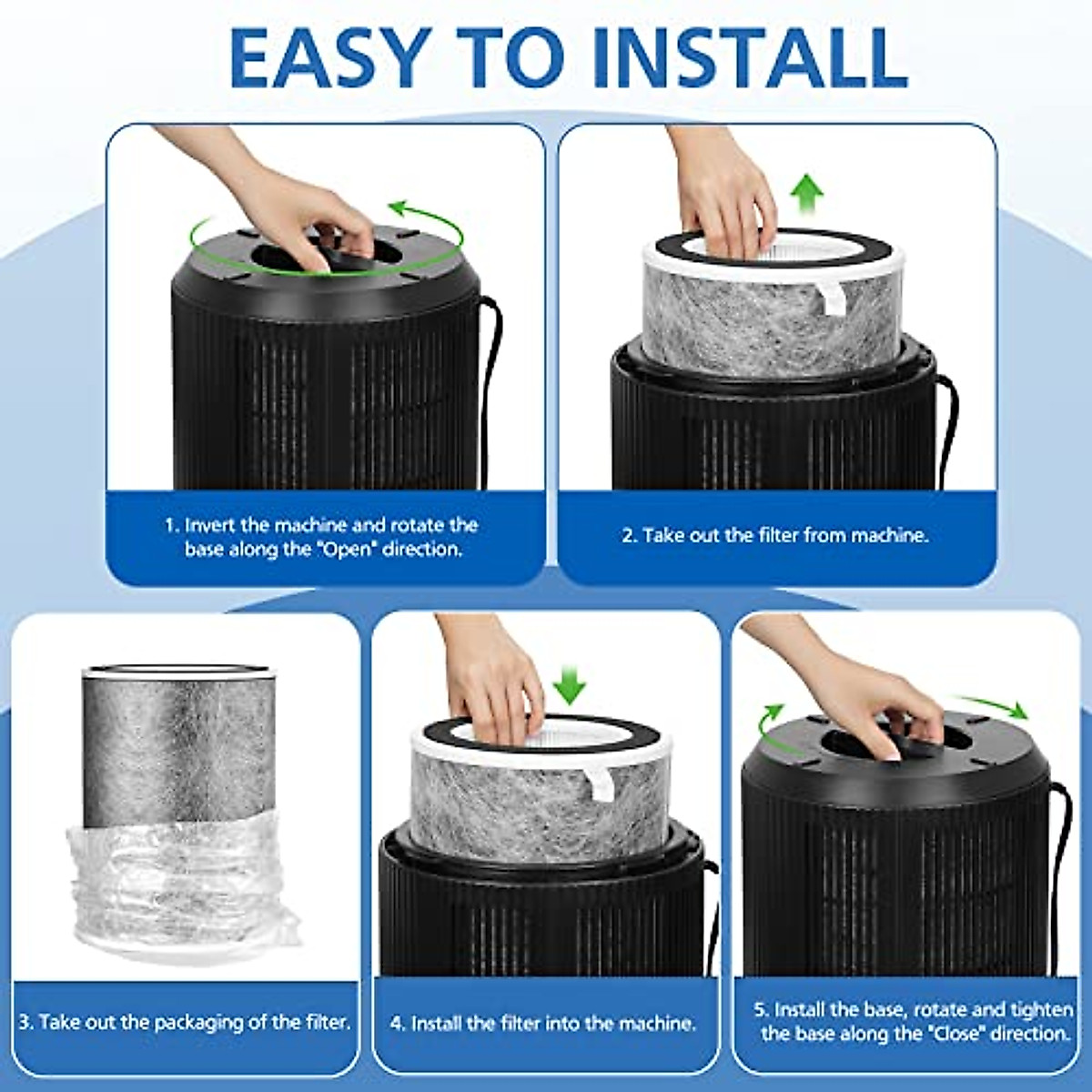 EASY TO INSTALL

1. Invert the machine and rotate the base along the "Open" direction.

2. Take out the filter from machine.

3. Take out the packaging of the filter.

4. Install the filter into the machine.

5. Install the base, rotate and tighten the base along the "Close" direction.