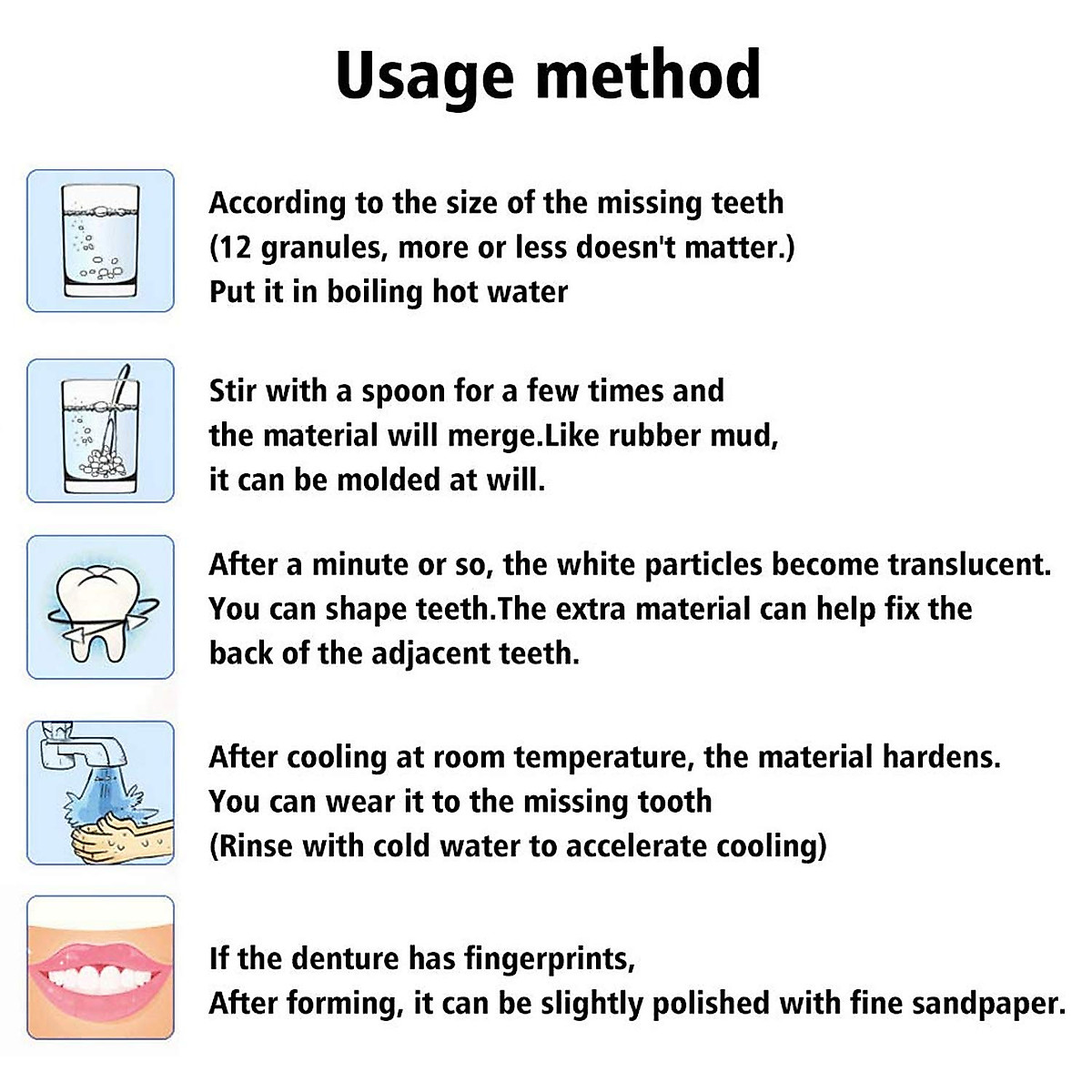 Usage method

According to the size of the missing teeth (12 granules, more or less doesn't matter.) Put it in boiling hot water

Stir with a spoon for a few times and the material will merge.Like rubber mud, it can be molded at will.

After a minute or so, the white particles become translucent. You can shape teeth.The extra material can help fix the back of the adjacent teeth.

After cooling at room temperature, the material hardens. You can wear it to the missing tooth (Rinse with cold water to accelerate cooling)

If the denture has fingerprints, After forming, it can be slightly polished with fine sandpaper.