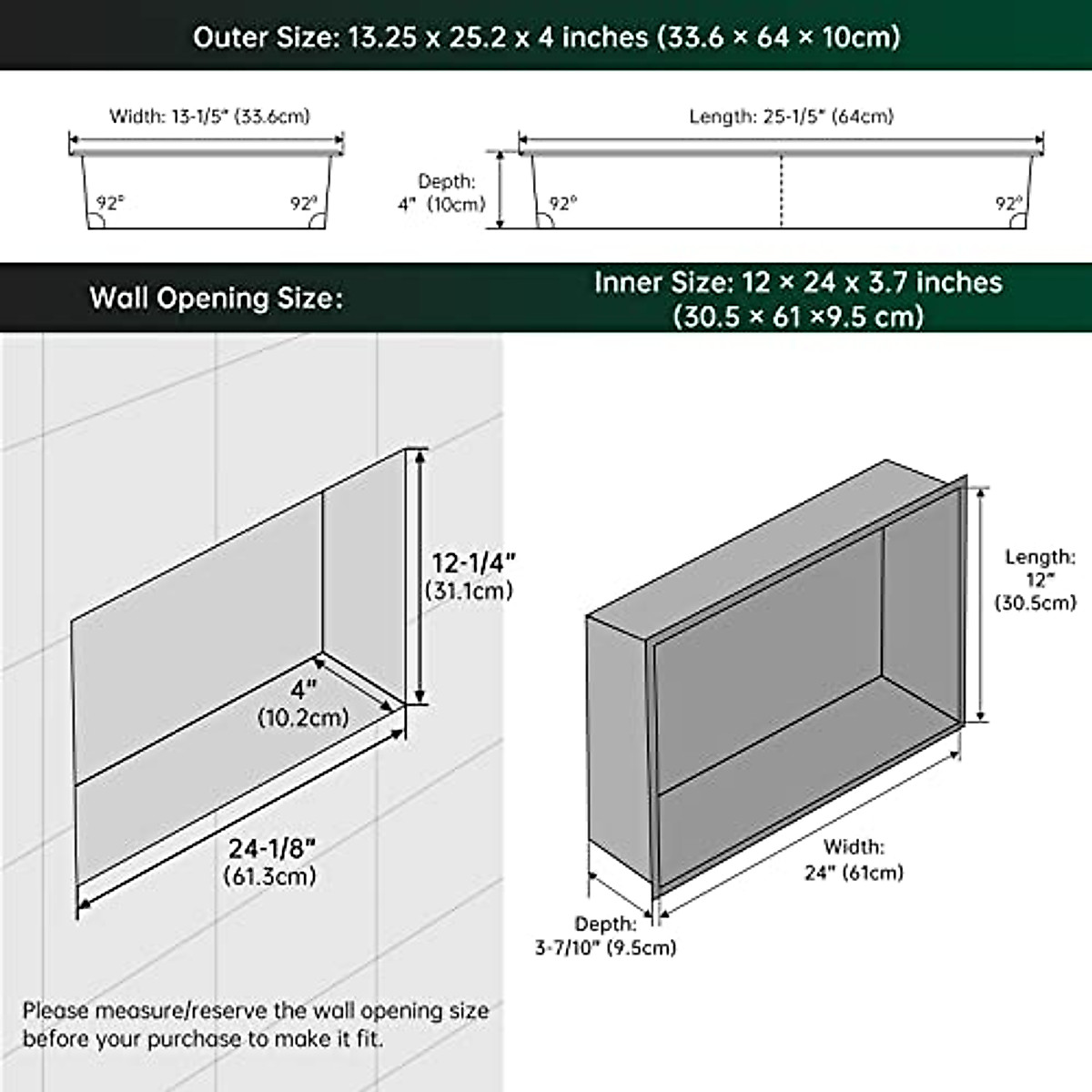 Outer Size: 13.25 x 25.2 x 4 inches (33.6 × 64 × 10cm)

Width: 13-1/5" (33.6cm)

92°

92°

Depth: 4" (10cm)

Length: 25-1/5" (64cm)

92°

92°

Wall Opening Size:

Inner Size: 12 × 24 x 3.7 inches (30.5 × 61 ×9.5 cm)

12-1/4" (31.1cm)

4" (10.2cm)

24-1/8" (61.3cm)

Please measure/reserve the wall opening size before your purchase to make it fit.

Length: 12" (30.5cm)

Width: 24" (61cm)

Depth: 3-7/10" (9.5cm)