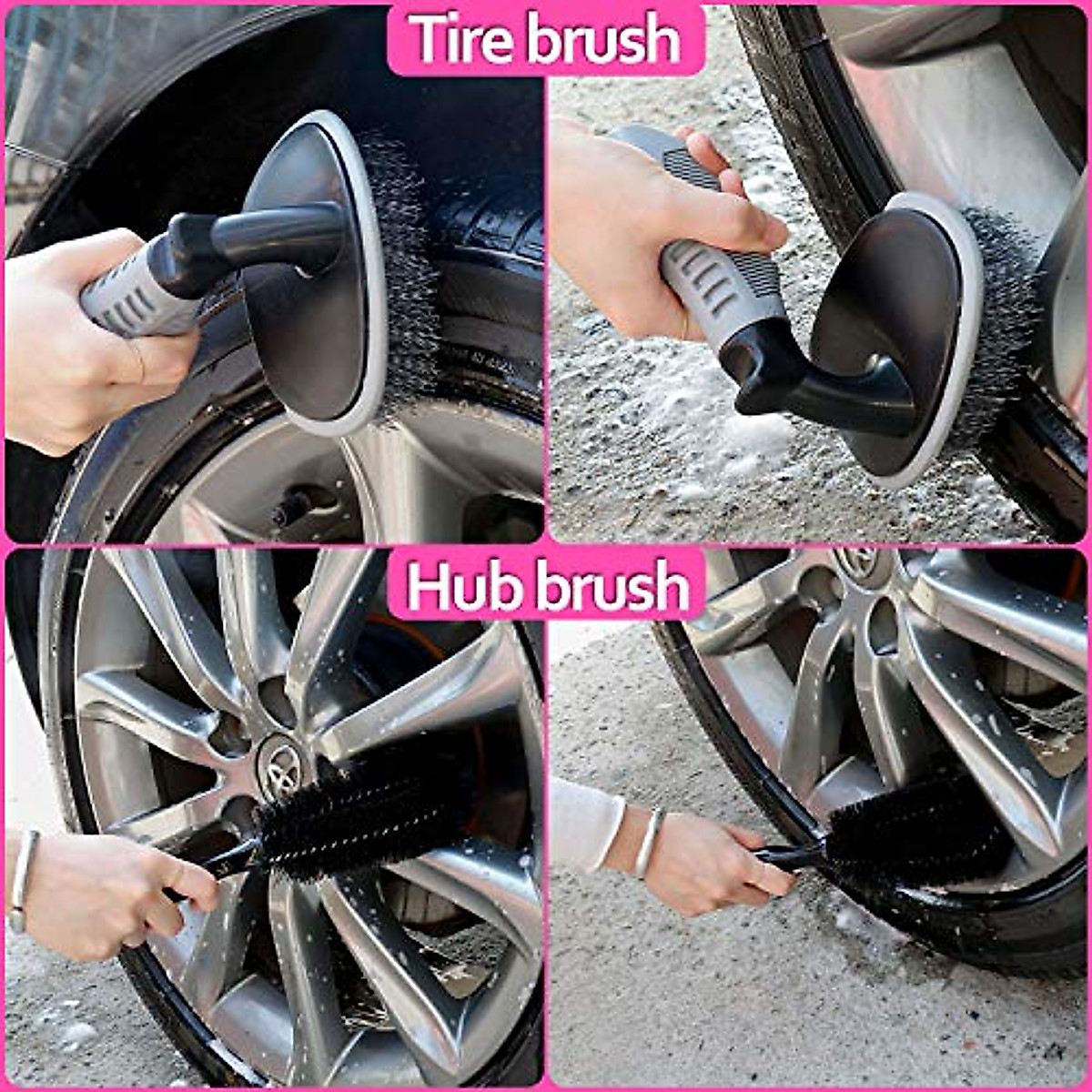 Tire brush

Hub brush