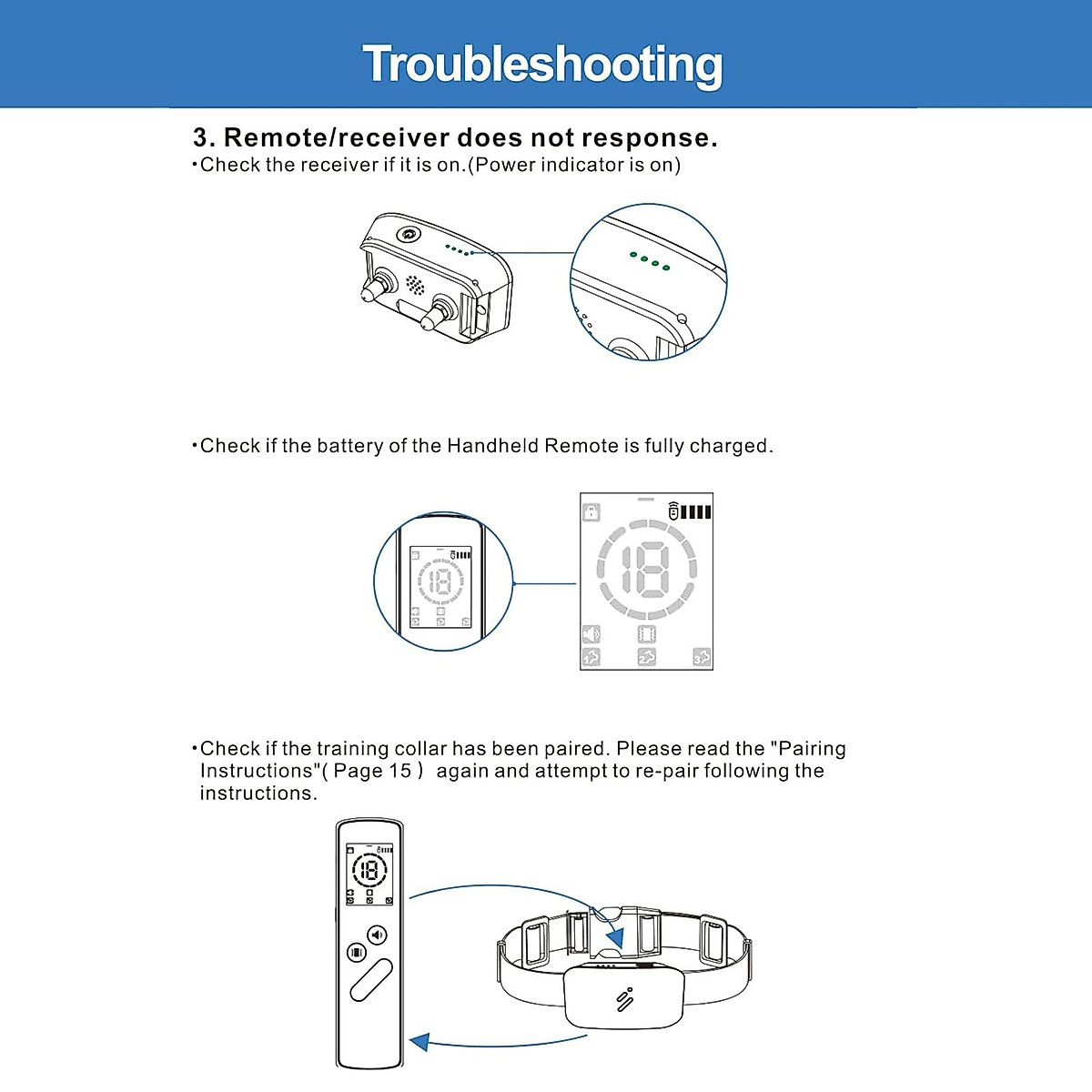 Troubleshooting

3. Remote/receiver does not response.
•Check the receiver if it is on.(Power indicator is on)

•Check if the battery of the Handheld Remote is fully charged.

18

18

•Check if the training collar has been paired. Please read the "Pairing Instructions"( Page 15 ) again and attempt to re-pair following the instructions.

18