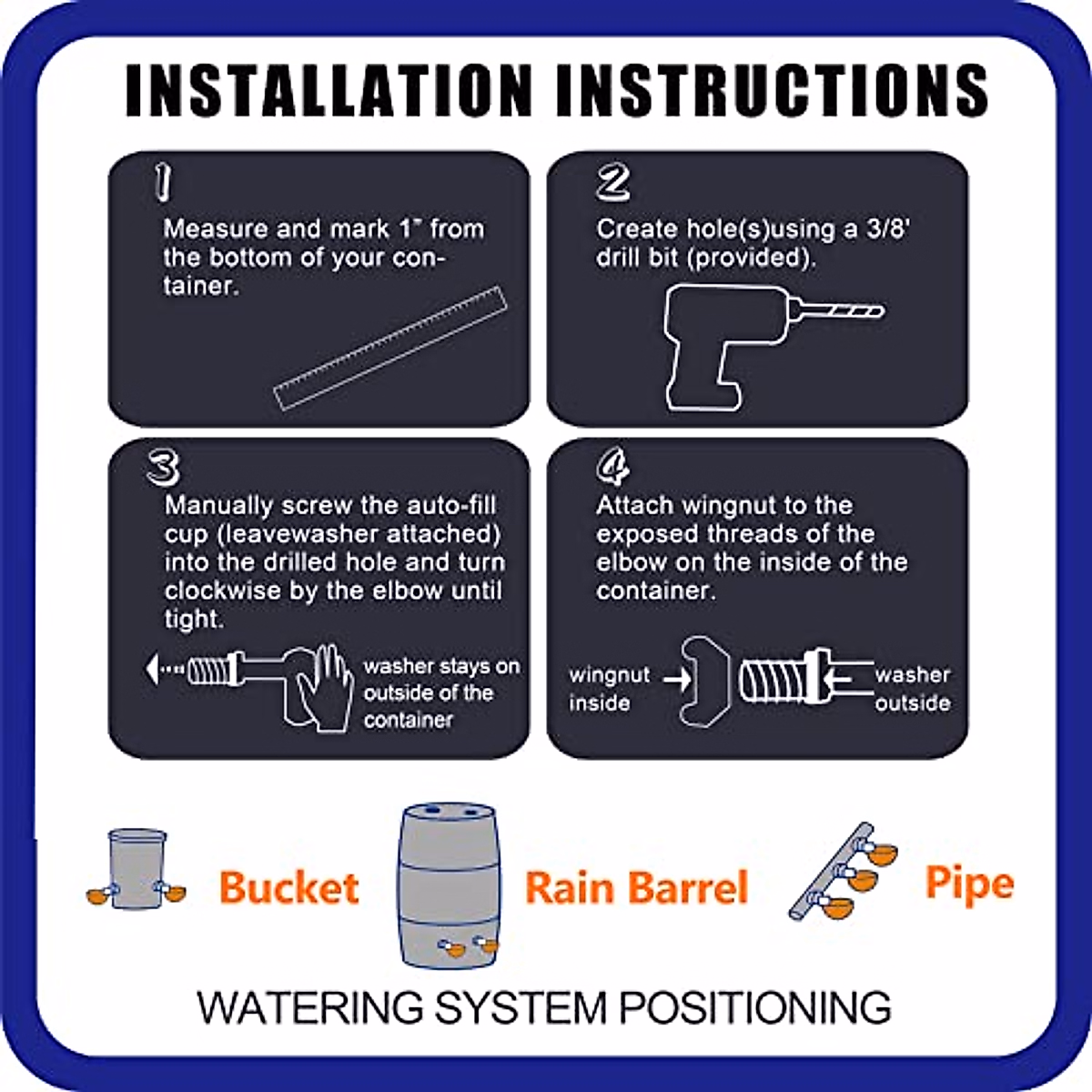 INSTALLATION INSTRUCTIONS

1
Measure and mark 1" from the bottom of your container.

2
Create hole(s)using a 3/8' drill bit (provided).

3
Manually screw the auto-fill cup (leavewasher attached) into the drilled hole and turn clockwise by the elbow until tight.

washer stays on outside of the container

4
Attach wingnut to the exposed threads of the elbow on the inside of the container.

wingnut inside

washer outside

Bucket

Rain Barrel

Pipe

WATERING SYSTEM POSITIONING