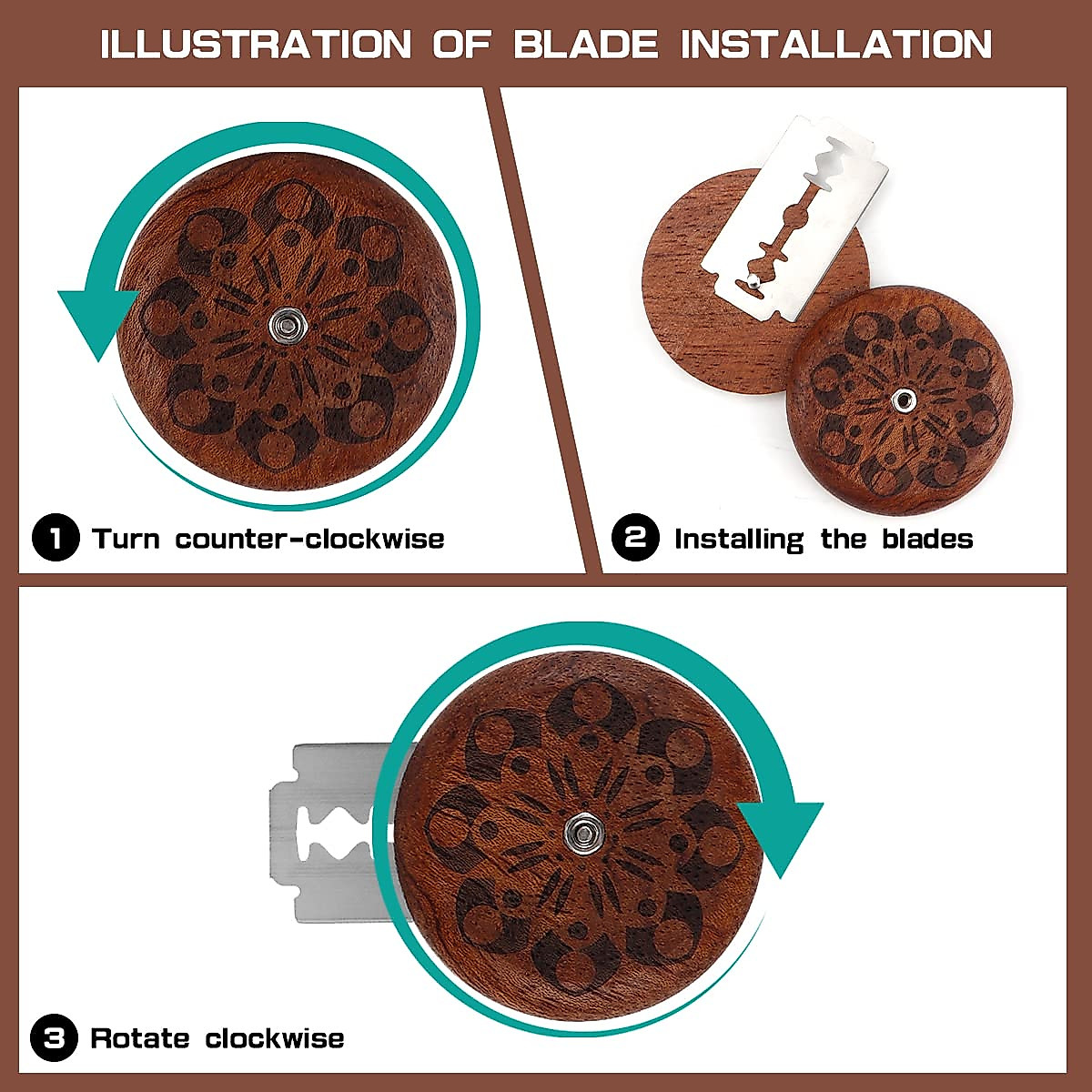 ILLUSTRATION OF BLADE INSTALLATION

1 Turn counter-clockwise

2 Installing the blades

3 Rotate clockwise