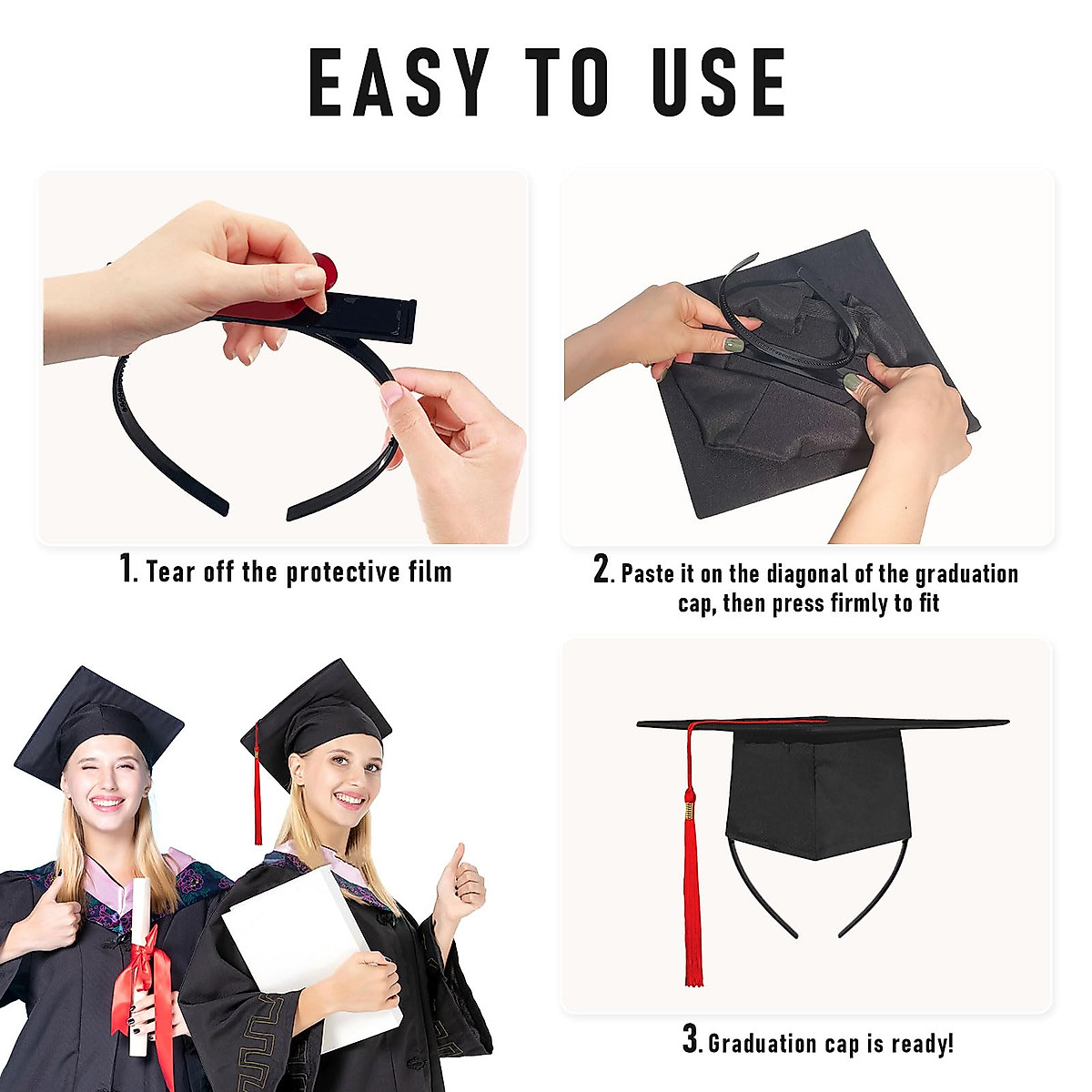 EASY TO USE

1. Tear off the protective film

2. Paste it on the diagonal of the graduation cap, then press firmly to fit

3. Graduation cap is ready!