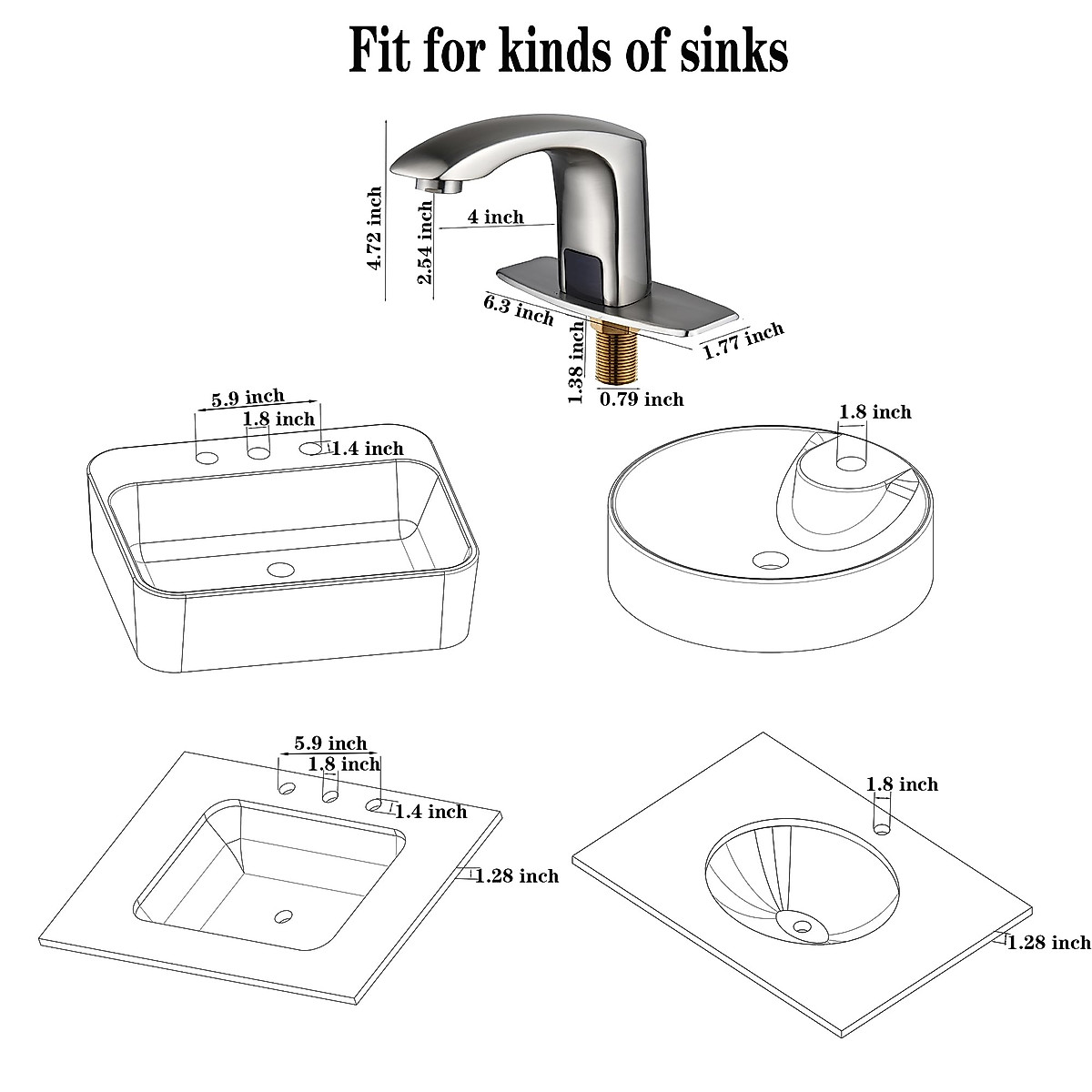 Fit for kinds of sinks

4.72 inch
2.54 inch
4 inch
6.3 inch
1.38 inch
0.79 inch
1.77 inch

5.9 inch
1.8 inch
1.4 inch

1.8 inch

5.9 inch
1.8 inch
1.4 inch
1.28 inch

1.8 inch
1.28 inch