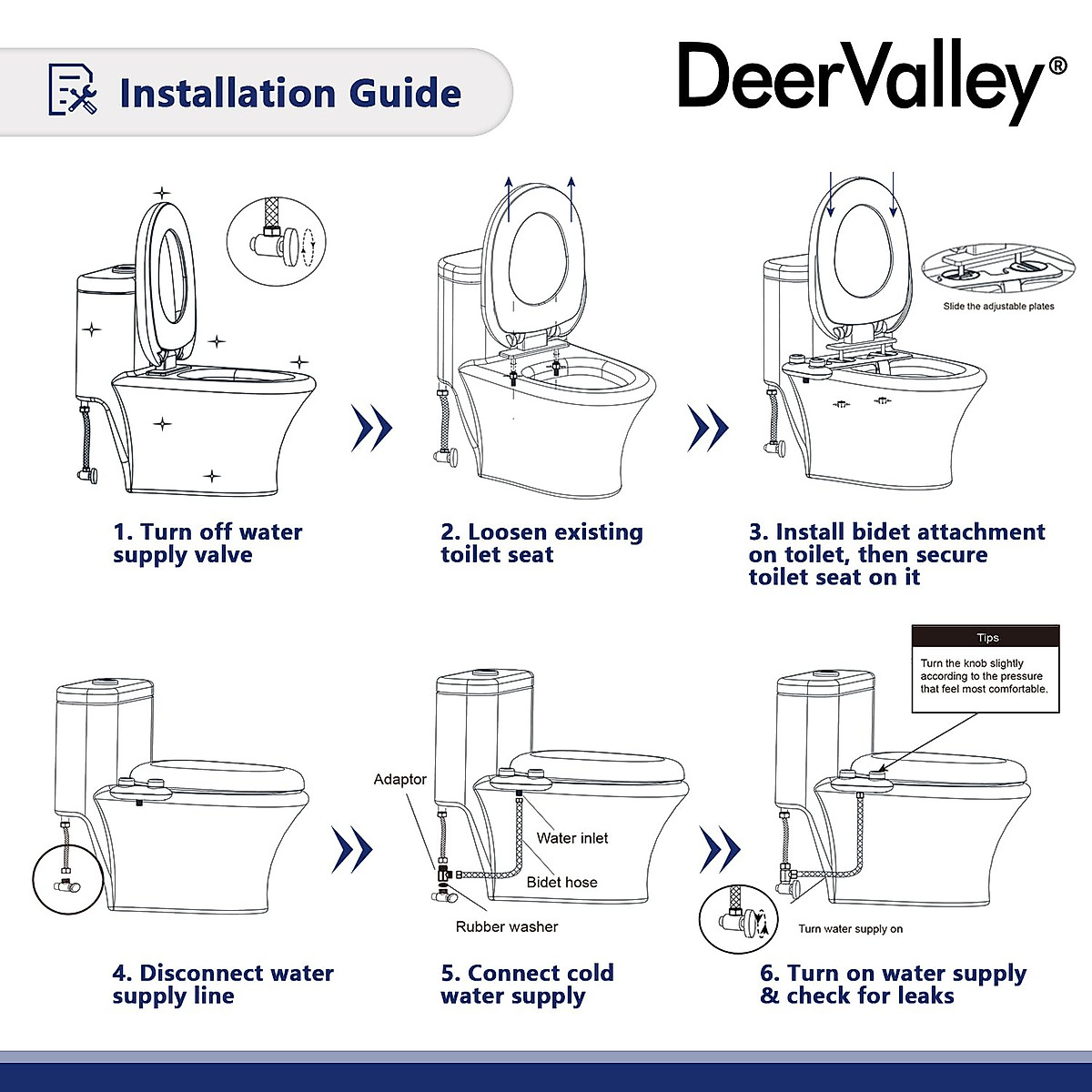 Installation Guide

DeerValley®

1. Turn off water supply valve

2. Loosen existing toilet seat

Slide the adjustable plates

3. Install bidet attachment on toilet, then secure toilet seat on it

4. Disconnect water supply line

Adaptor

Water inlet

Bidet hose

Rubber washer

5. Connect cold water supply

Tips

Turn the knob slightly according to the pressure that feel most comfortable.

Turn water supply on

6. Turn on water supply & check for leaks