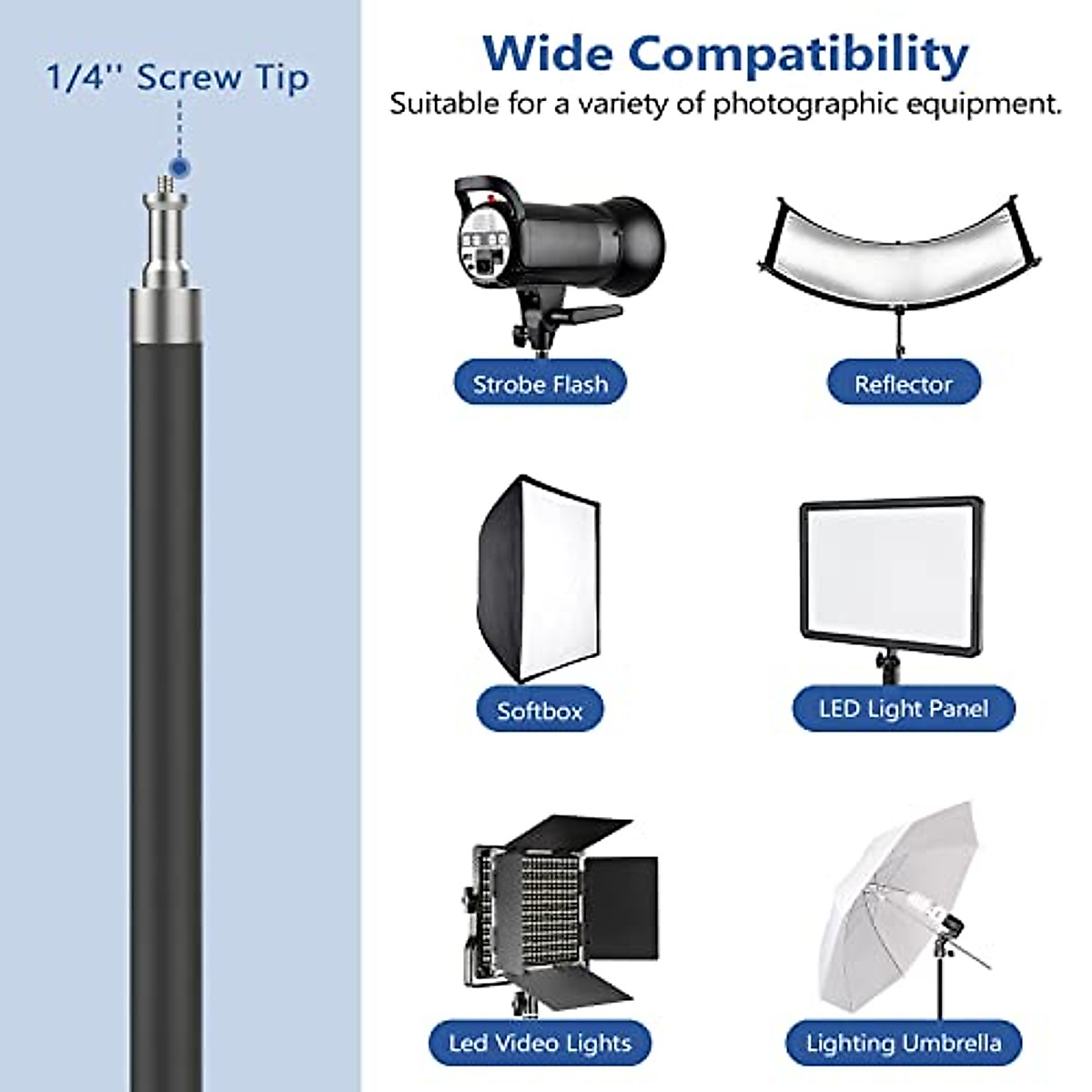 1/4'' Screw Tip

Wide Compatibility

Suitable for a variety of photographic equipment.

Strobe Flash

Reflector

Softbox

LED Light Panel

Led Video Lights

Lighting Umbrella