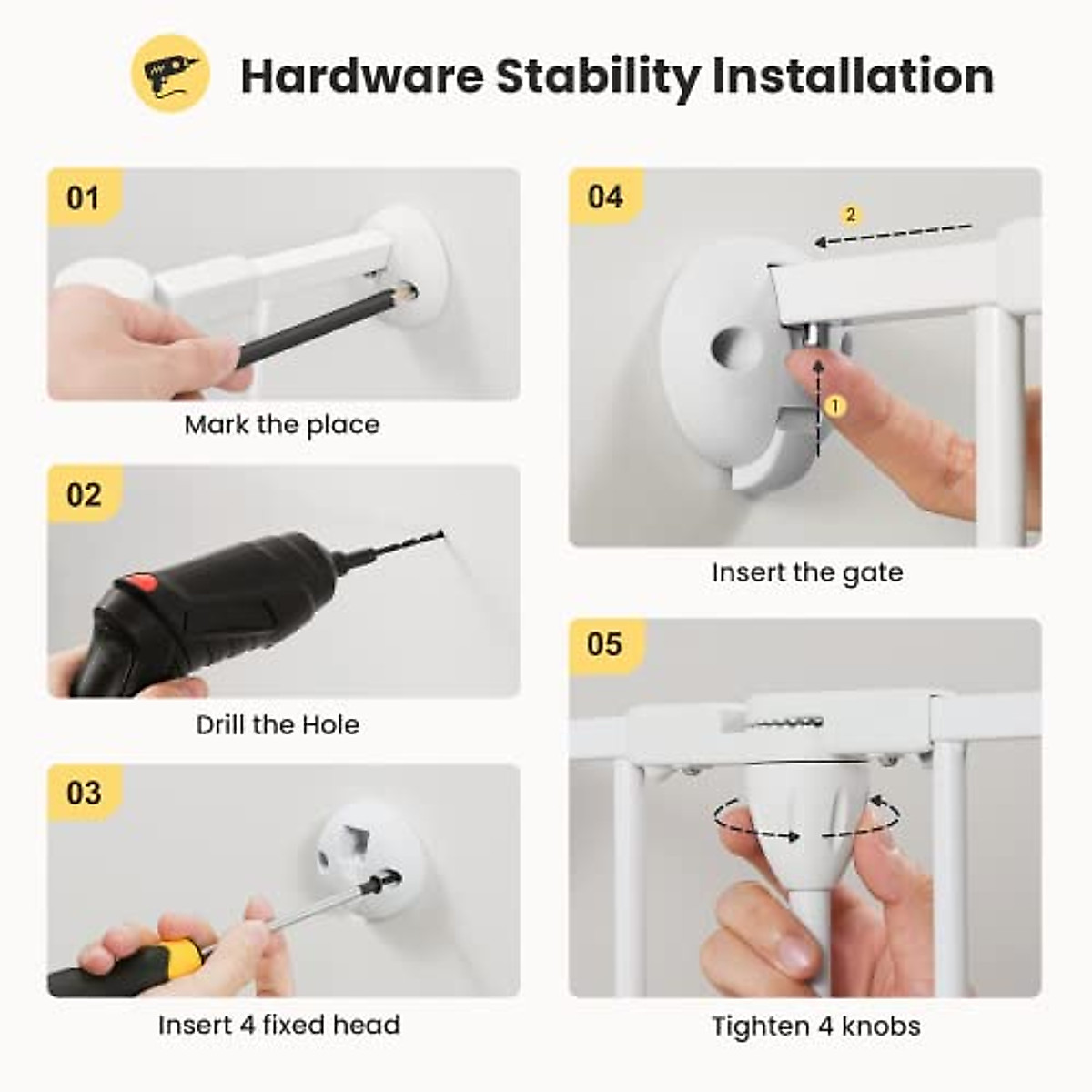 Hardware Stability Installation

01

Mark the place

02

Drill the Hole

03

Insert 4 fixed head

04

2

1

Insert the gate

05

Tighten 4 knobs