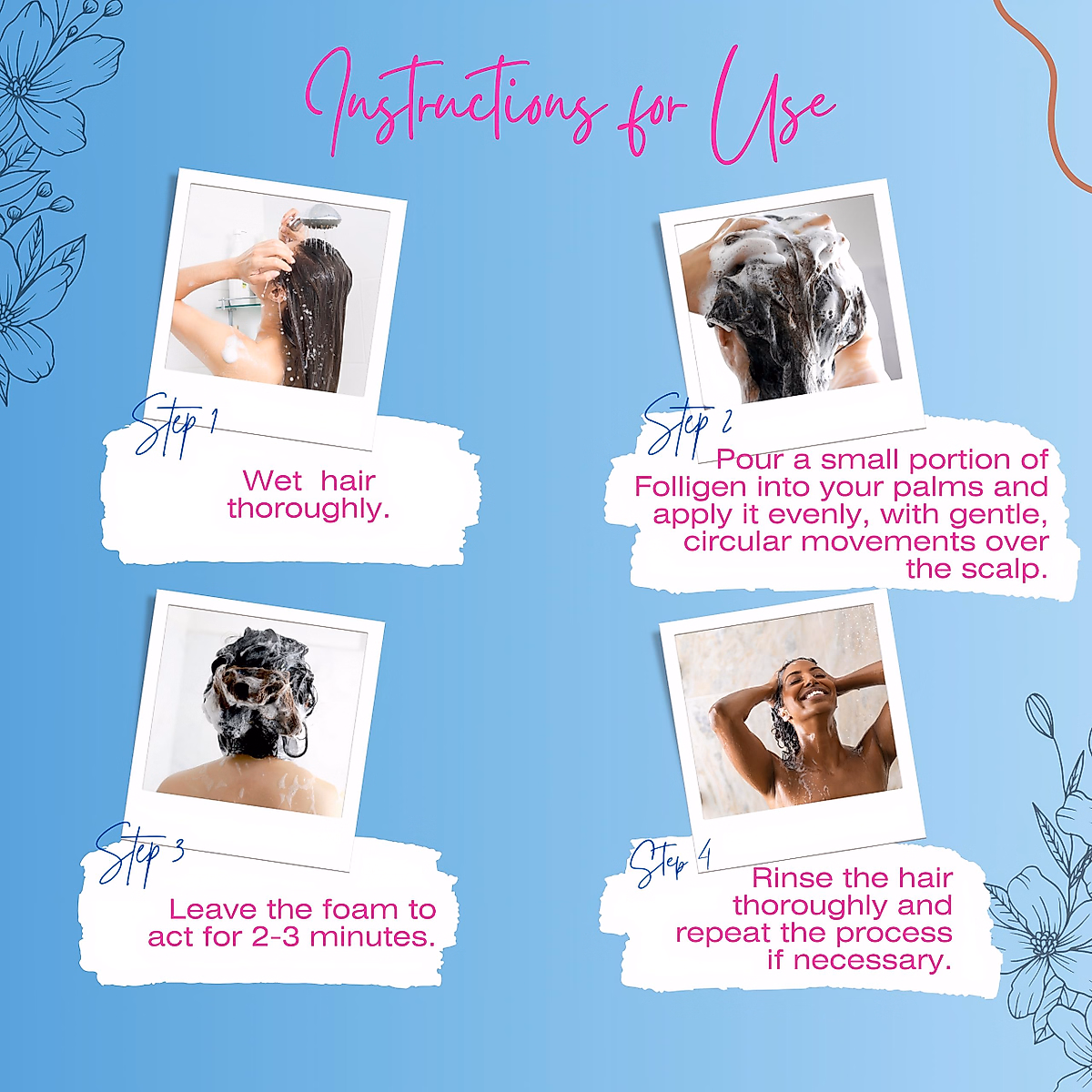 Instructions for Use

Step 1

Wet hair thoroughly.

Step 2

Pour a small portion of Folligen into your palms and apply it evenly, with gentle, circular movements over the scalp.

Step 3

Leave the foam to act for 2-3 minutes.

Step 4

Rinse the hair thoroughly and repeat the process if necessary.