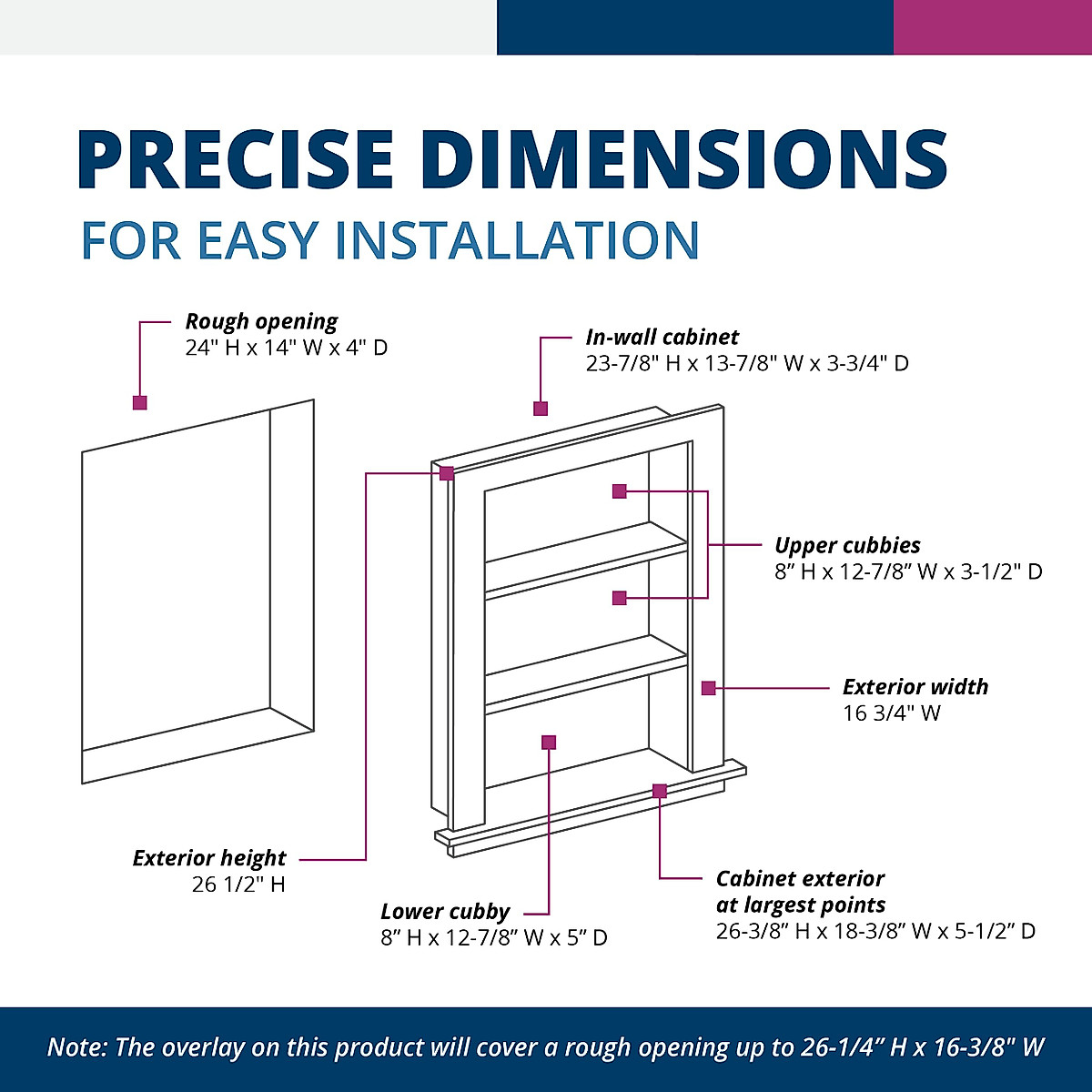 PRECISE DIMENSIONS
FOR EASY INSTALLATION

Rough opening
24" H x 14" W x 4" D

In-wall cabinet
23-7/8" H x 13-7/8" W x 3-3/4" D

Upper cubbies
8” H x 12-7/8” W x 3-1/2" D

Exterior width
16 3/4" W

Exterior height
26 1/2" H

Lower cubby
8” H x 12-7/8” W x 5” D

Cabinet exterior
at largest points
26-3/8” H x 18-3/8” W x 5-1/2” D

Note: The overlay on this product will cover a rough opening up to 26-1/4” H x 16-3/8" W