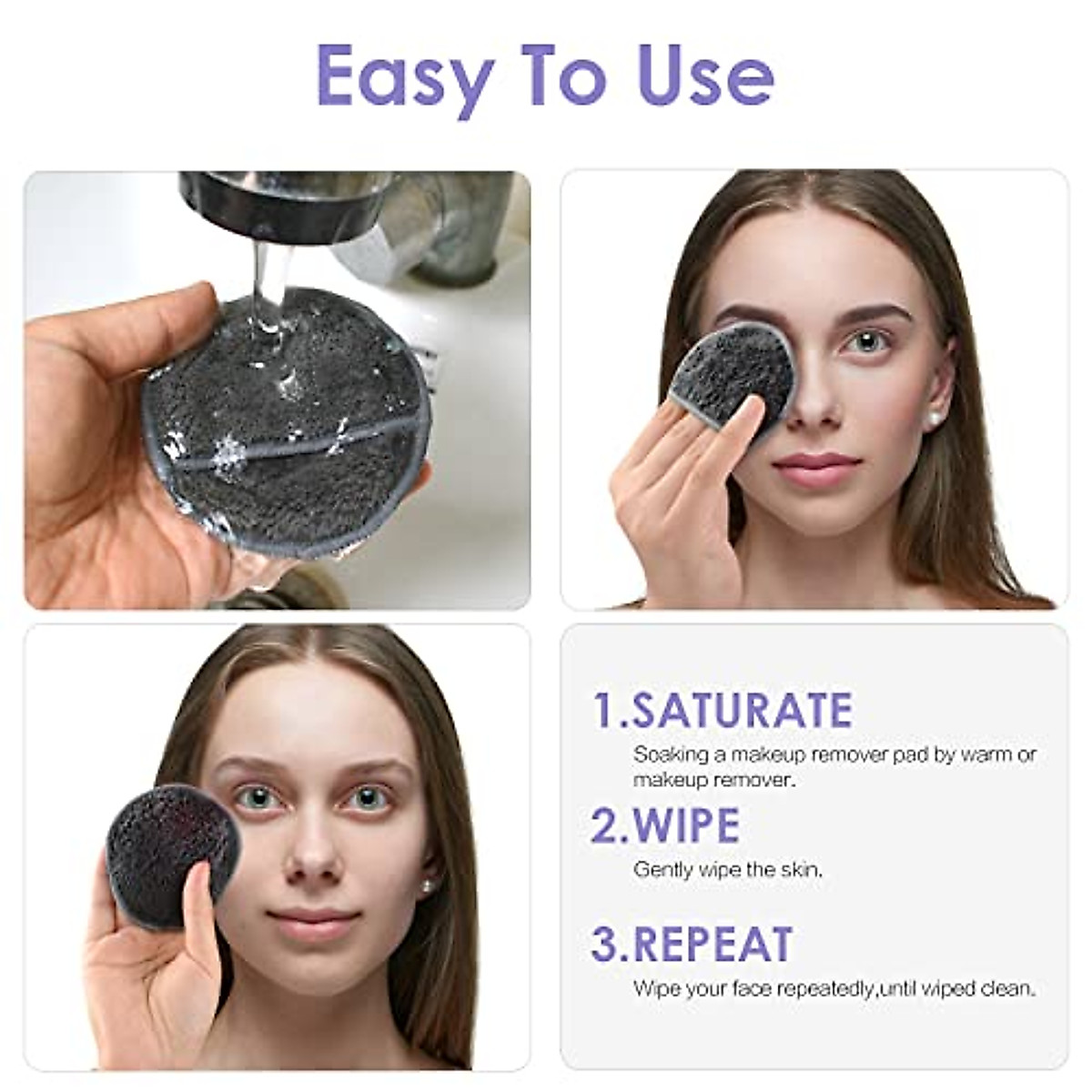 Easy To Use

1.SATURATE

Soaking a makeup remover pad by warm or makeup remover.

2.WIPE

Gently wipe the skin.

3.REPEAT

Wipe your face repeatedly,until wiped clean.