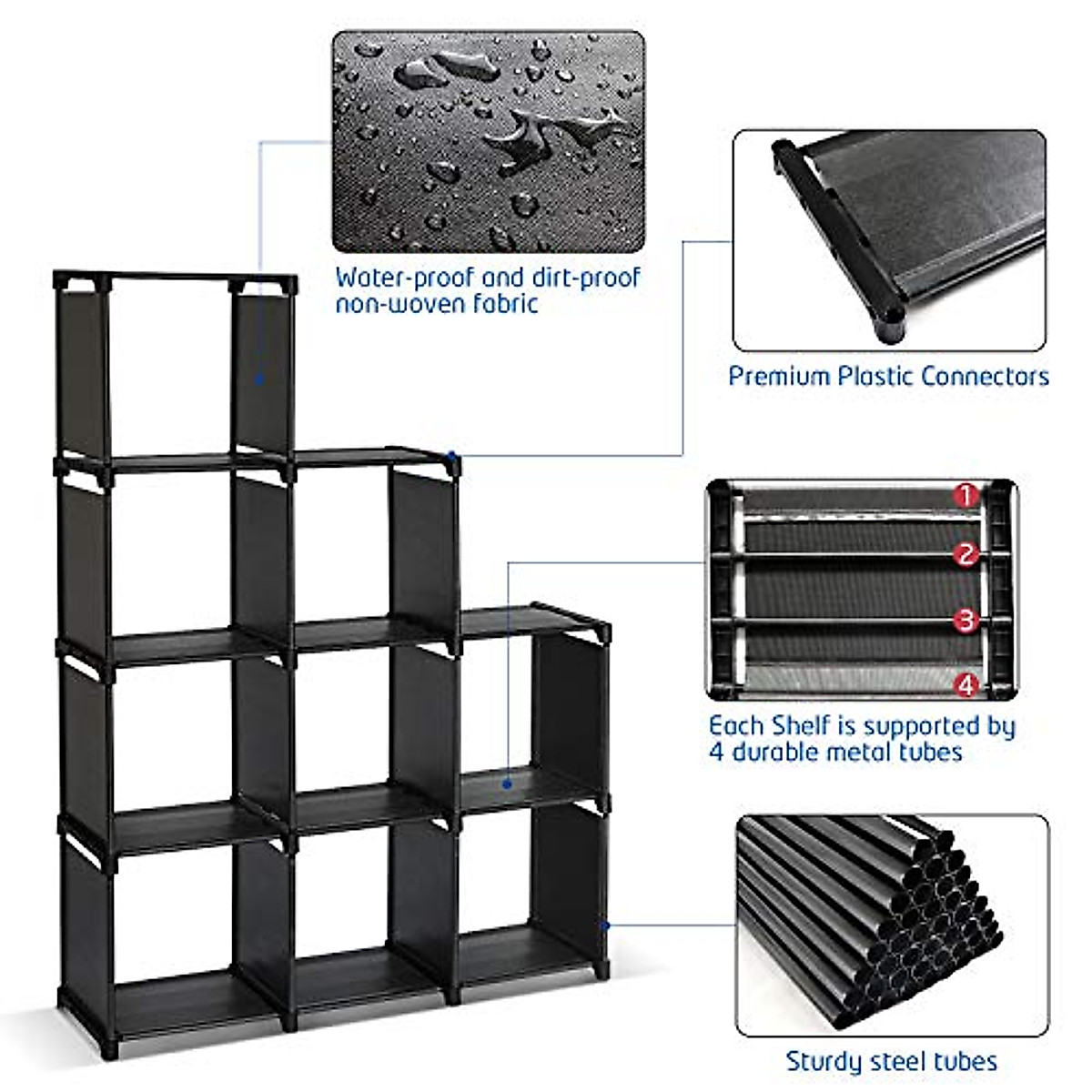 Water-proof and dirt-proof non-woven fabric

Premium Plastic Connectors

1
2
3
4

Each Shelf is supported by 4 durable metal tubes

Sturdy steel tubes