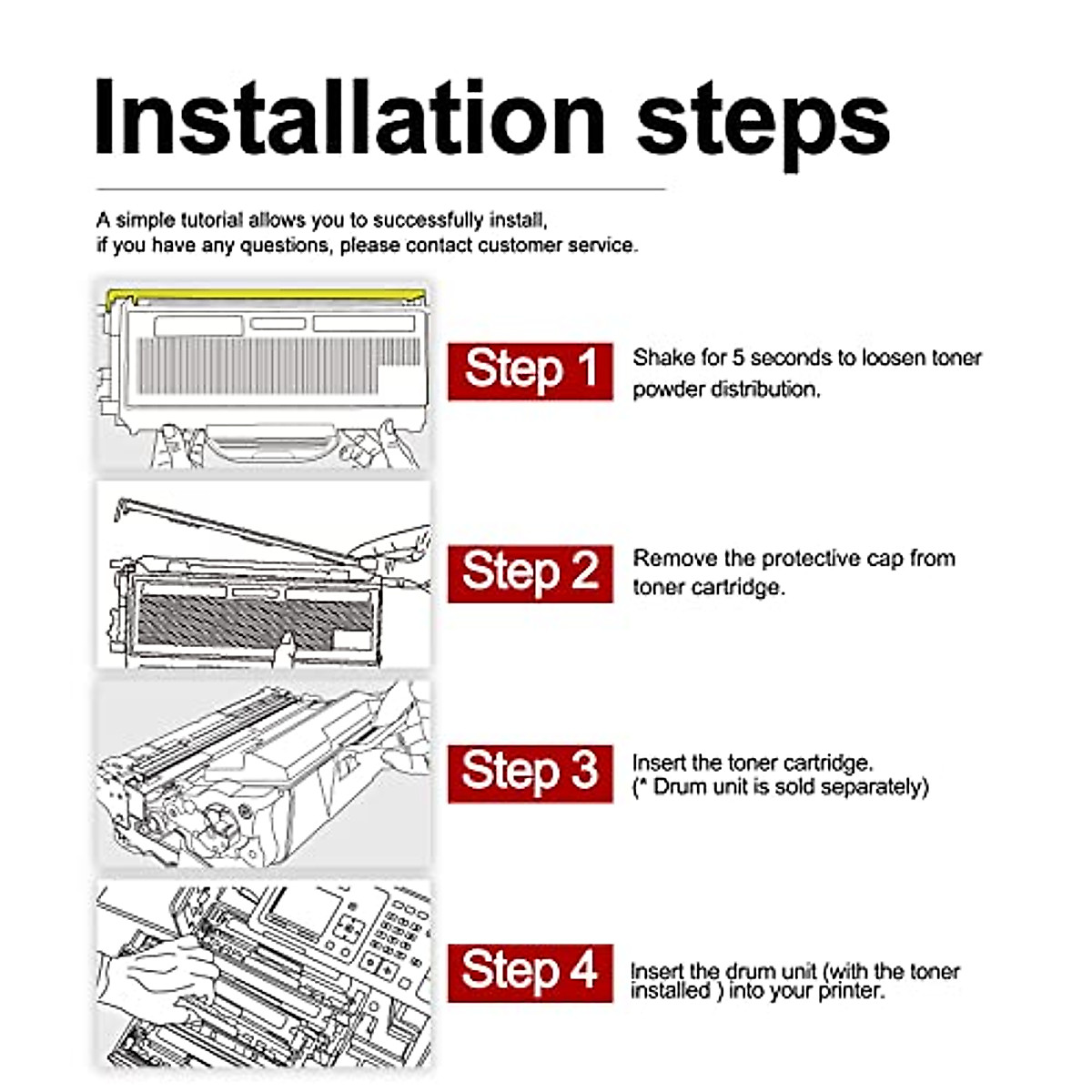 Installation steps

A simple tutorial allows you to successfully install, if you have any questions, please contact customer service.

Step 1

Shake for 5 seconds to loosen toner powder distribution.

Step 2

Remove the protective cap from toner cartridge.

Step 3

Insert the toner cartridge. (* Drum unit is sold separately)

Step 4

Insert the drum unit (with the toner installed ) into your printer.