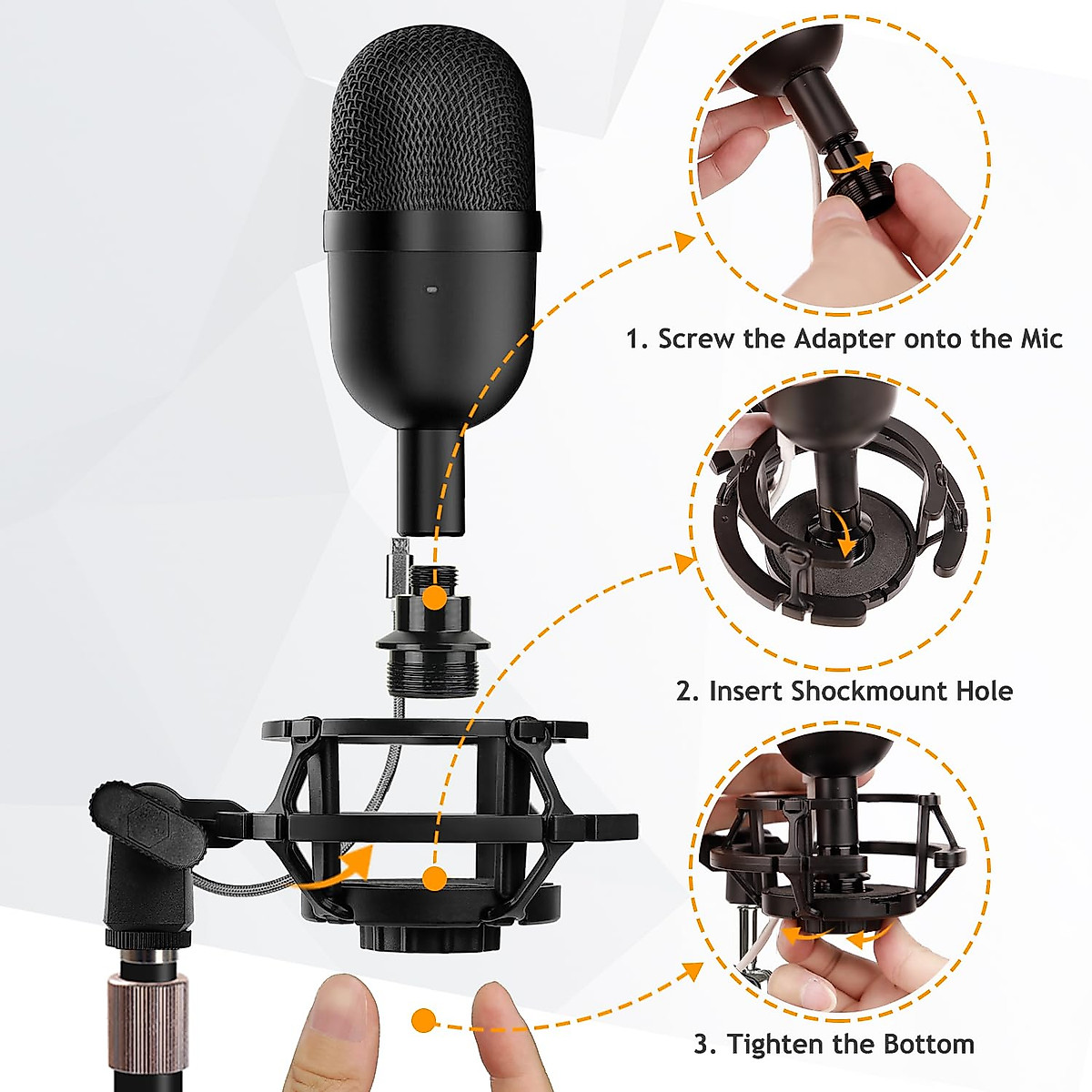 1. Screw the Adapter onto the Mic

2. Insert Shockmount Hole

3. Tighten the Bottom