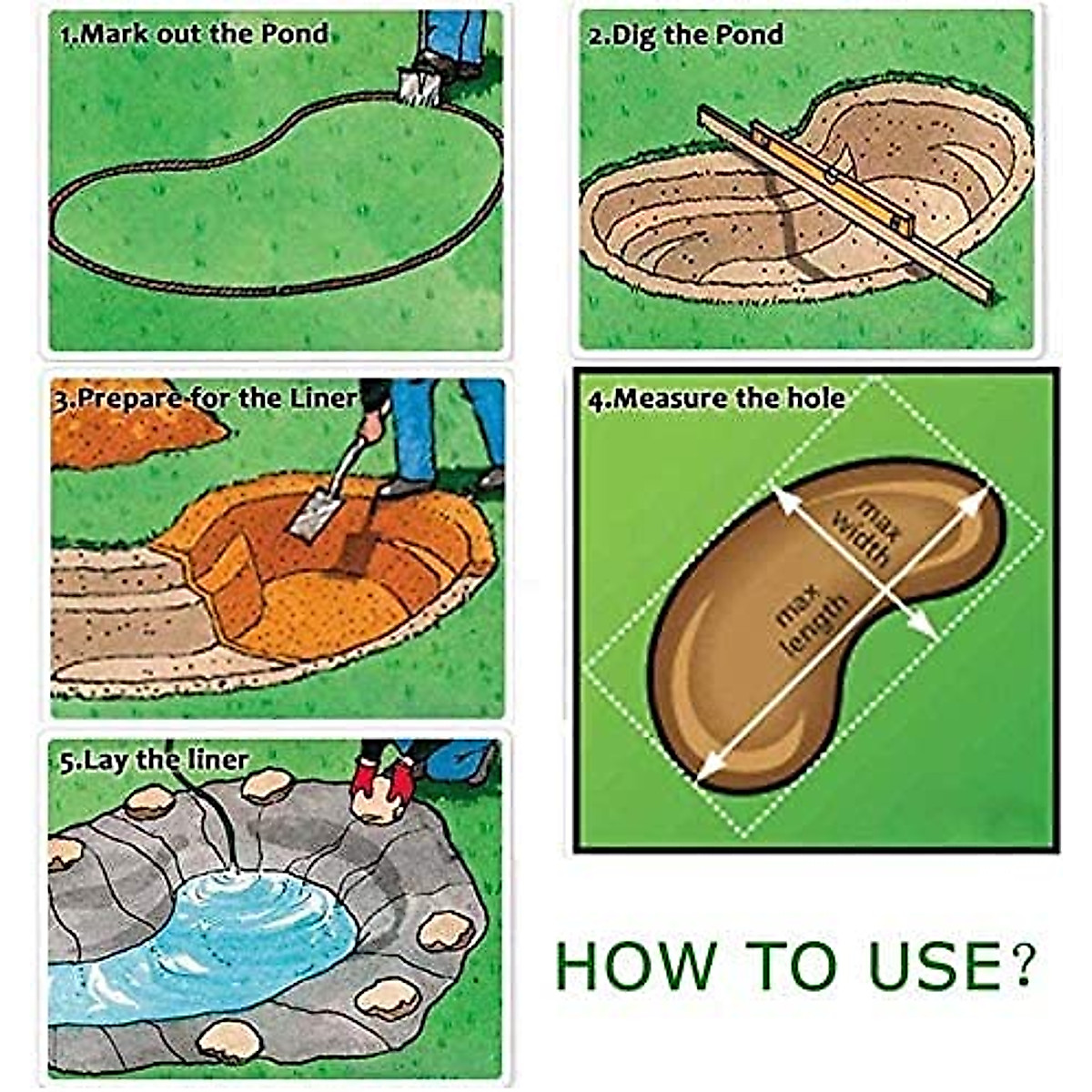 1.Mark out the Pond

2.Dig the Pond

3.Prepare for the Liner

4.Measure the hole

max width

max length

5.Lay the liner

HOW TO USE?