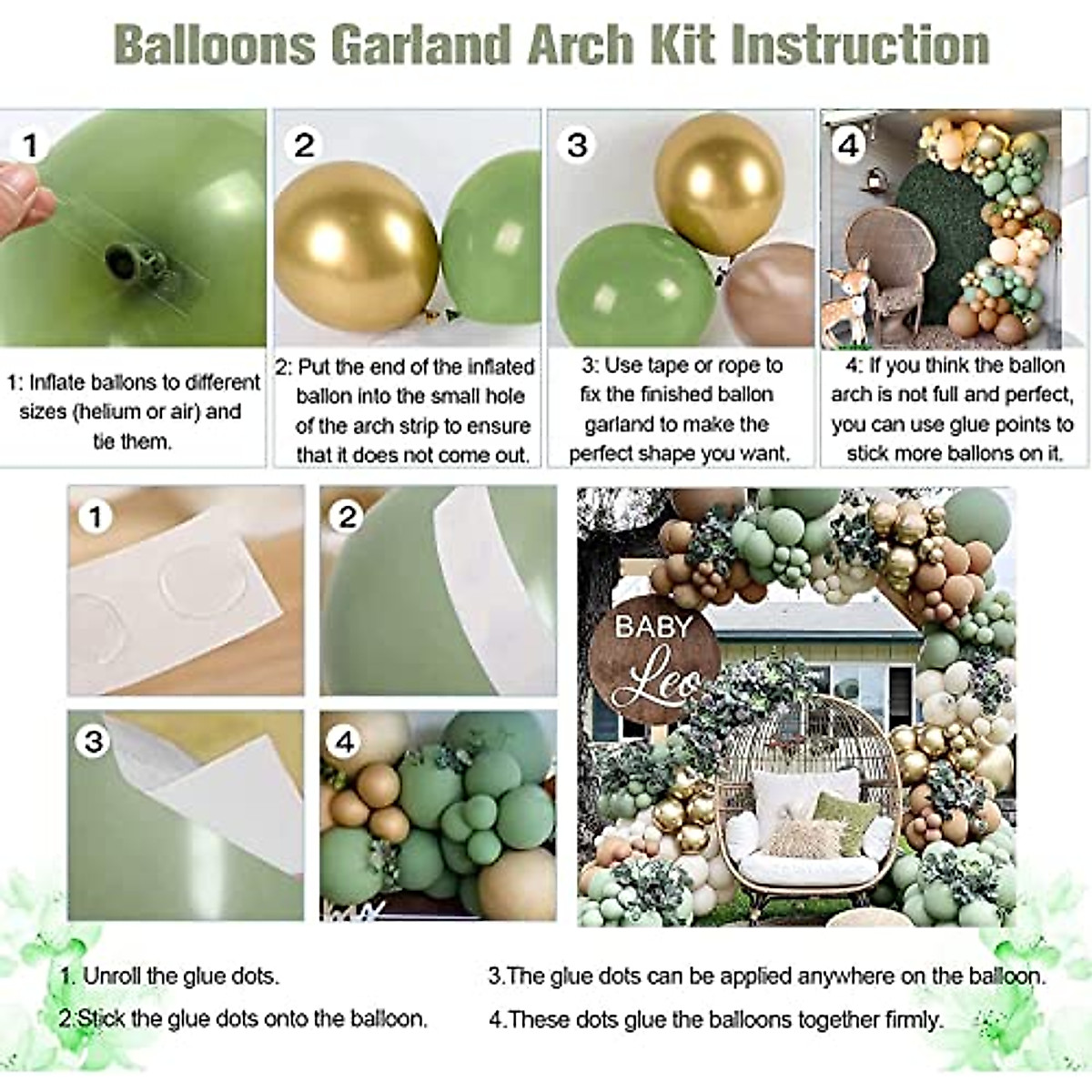 Balloons Garland Arch Kit Instruction

1

2

3

4

1: Inflate ballons to different sizes (helium or air) and tie them.

2: Put the end of the inflated ballon into the small hole of the arch strip to ensure that it does not come out.

3: Use tape or rope to fix the finished ballon garland to make the perfect shape you want.

4: If you think the ballon arch is not full and perfect, you can use glue points to stick more ballons on it.

1

2

3

4

BABY Leo

1. Unroll the glue dots.

2.Stick the glue dots onto the balloon.

3.The glue dots can be applied anywhere on the balloon.

4.These dots glue the balloons together firmly.