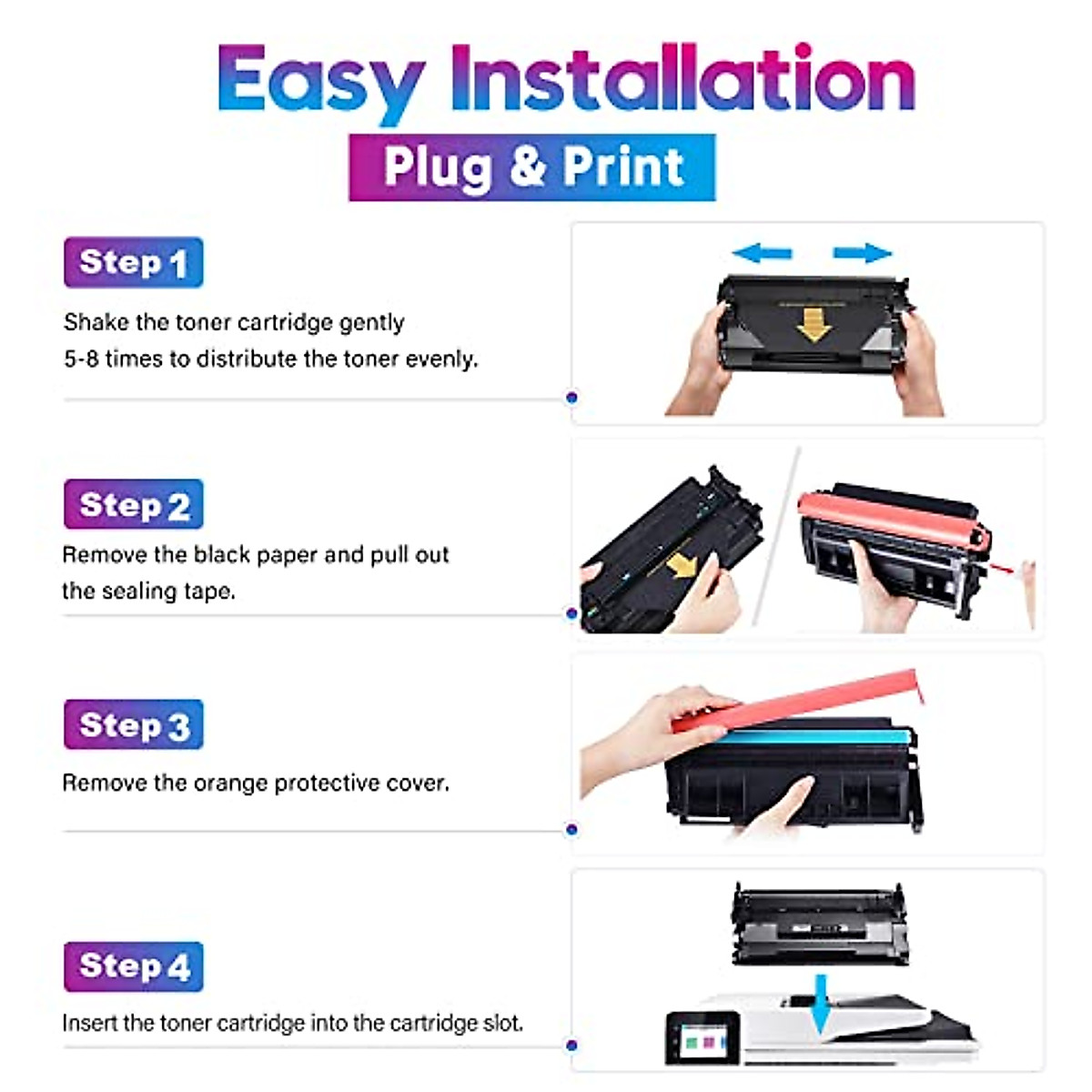 Easy Installation

Plug & Print

Step 1

Shake the toner cartridge gently 5-8 times to distribute the toner evenly.

Step 2

Remove the black paper and pull out the sealing tape.

Step 3

Remove the orange protective cover.

Step 4

Insert the toner cartridge into the cartridge slot.