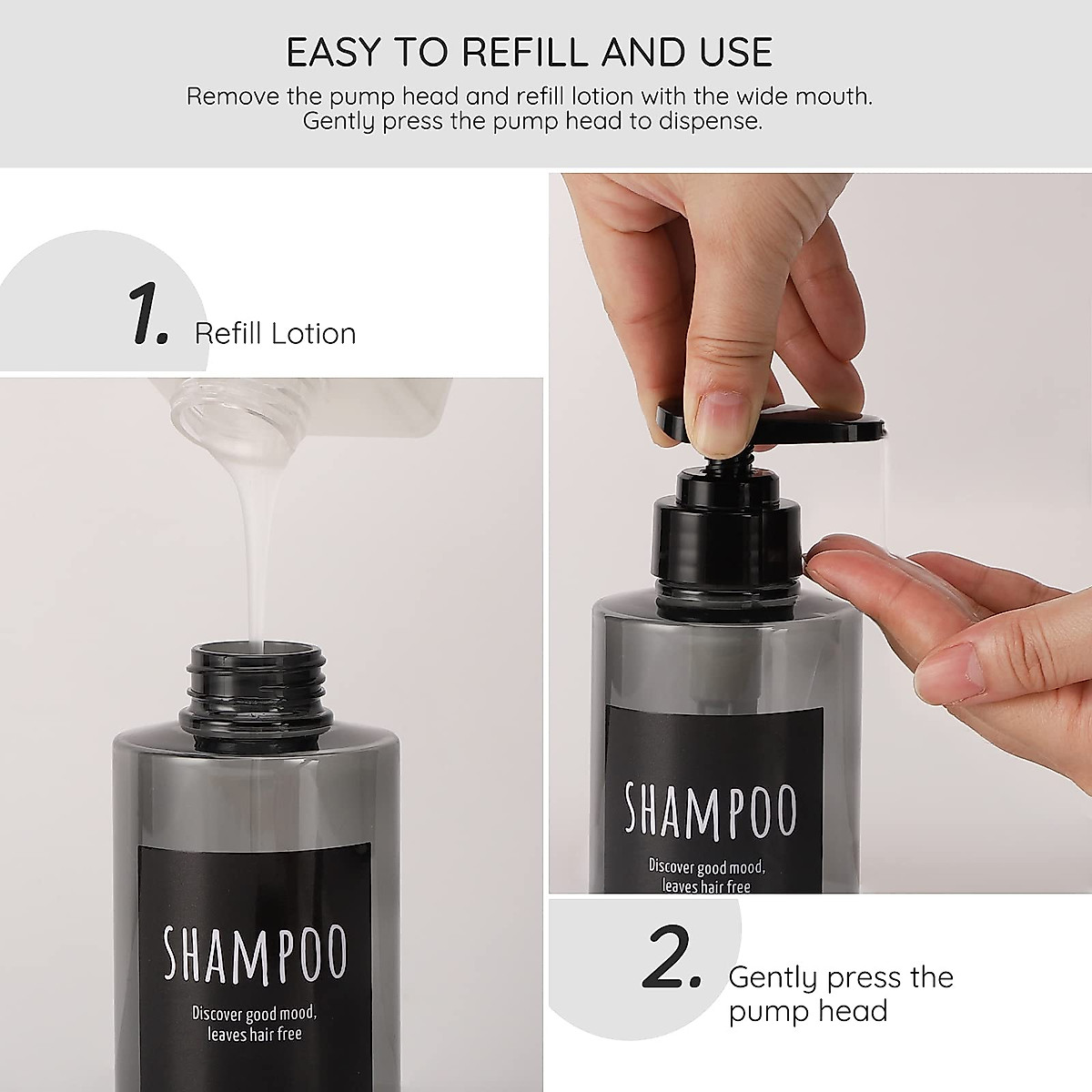 EASY TO REFILL AND USE
Remove the pump head and refill lotion with the wide mouth. Gently press the pump head to dispense.

1. Refill Lotion

SHAMPOO
Discover good mood, leaves hair free

SHAMPOO
Discover good mood, leaves hair free

2. Gently press the pump head