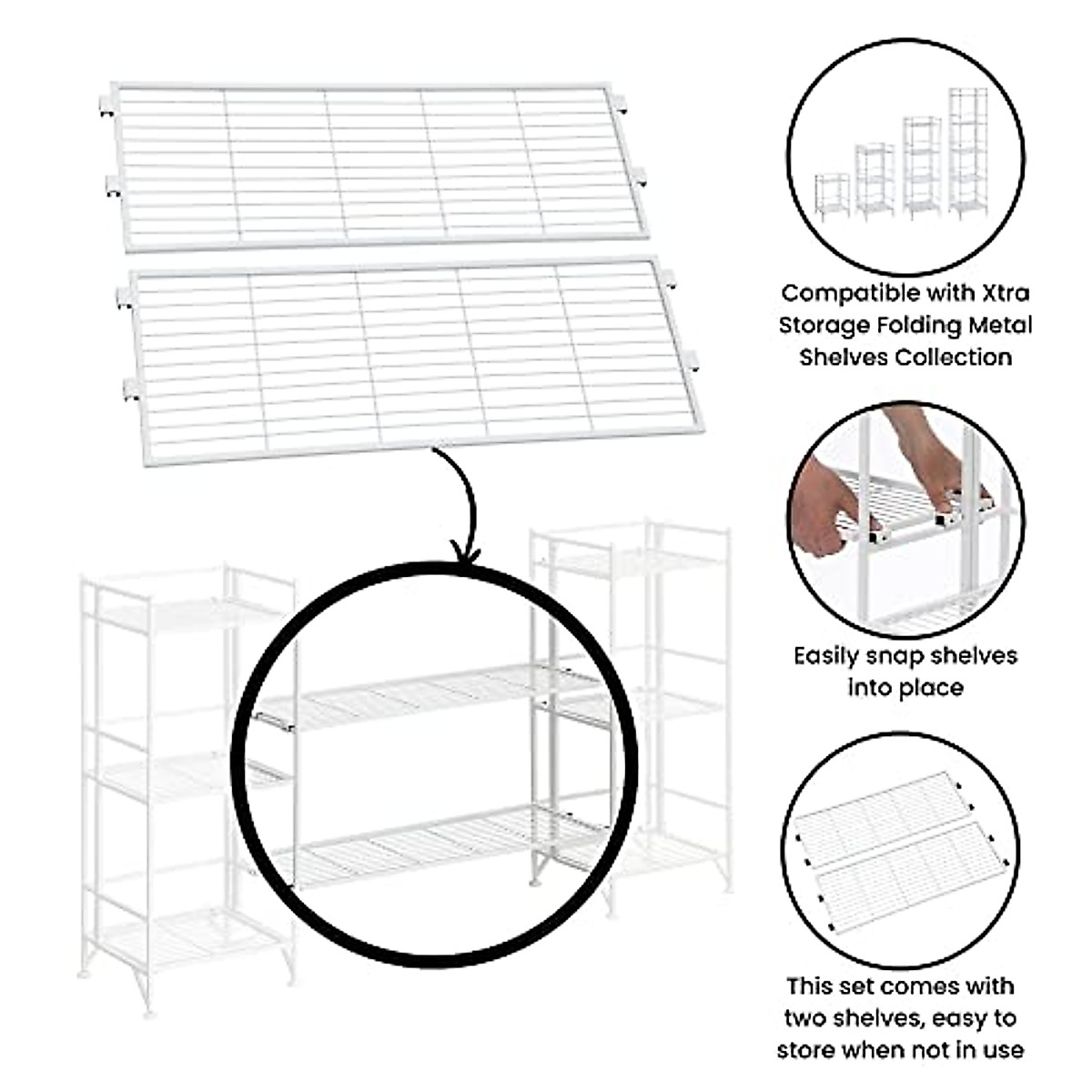 Compatible with Xtra Storage Folding Metal Shelves Collection

Easily snap shelves into place

This set comes with two shelves, easy to store when not in use