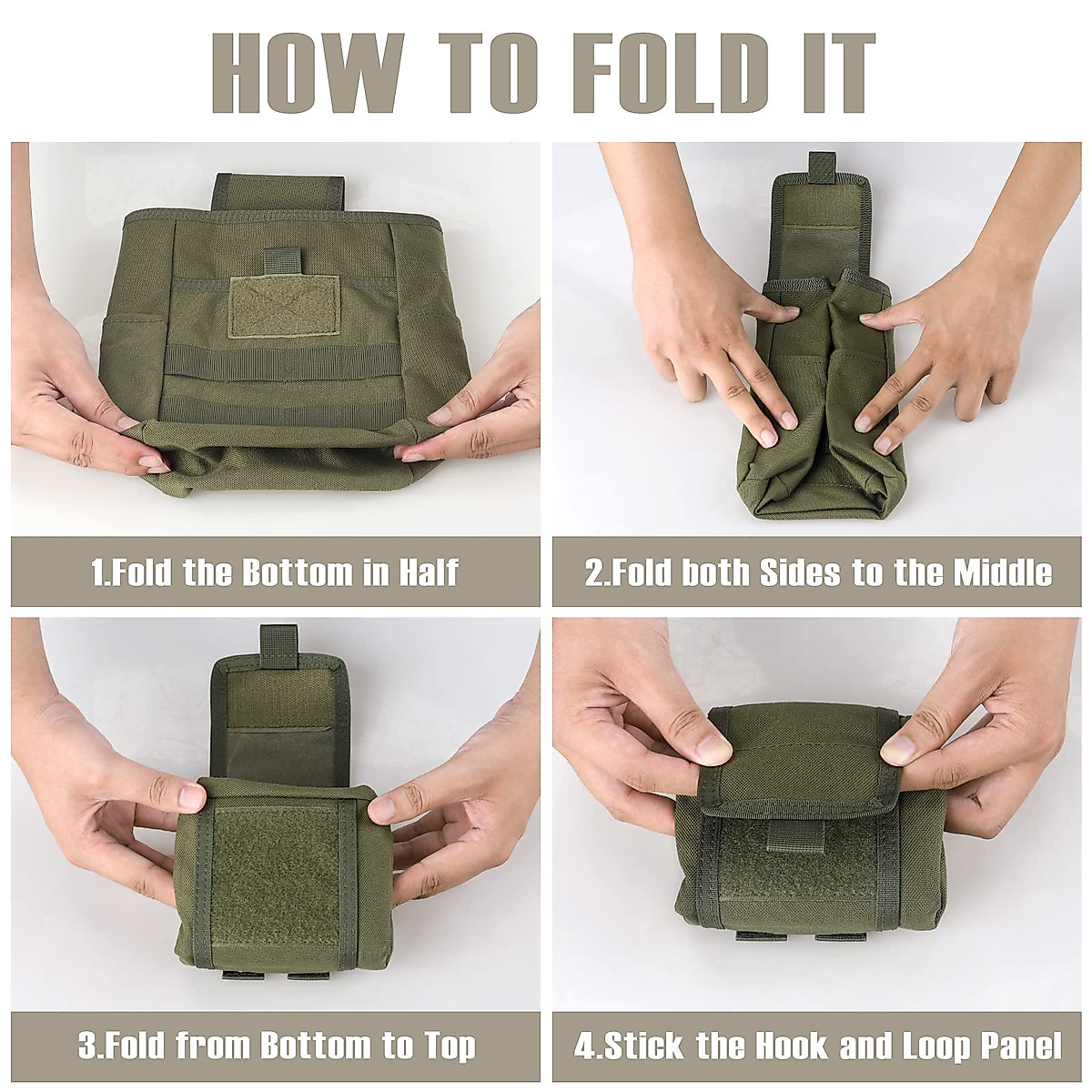 HOW TO FOLD IT

1.Fold the Bottom in Half

2.Fold both Sides to the Middle

3.Fold from Bottom to Top

4.Stick the Hook and Loop Panel