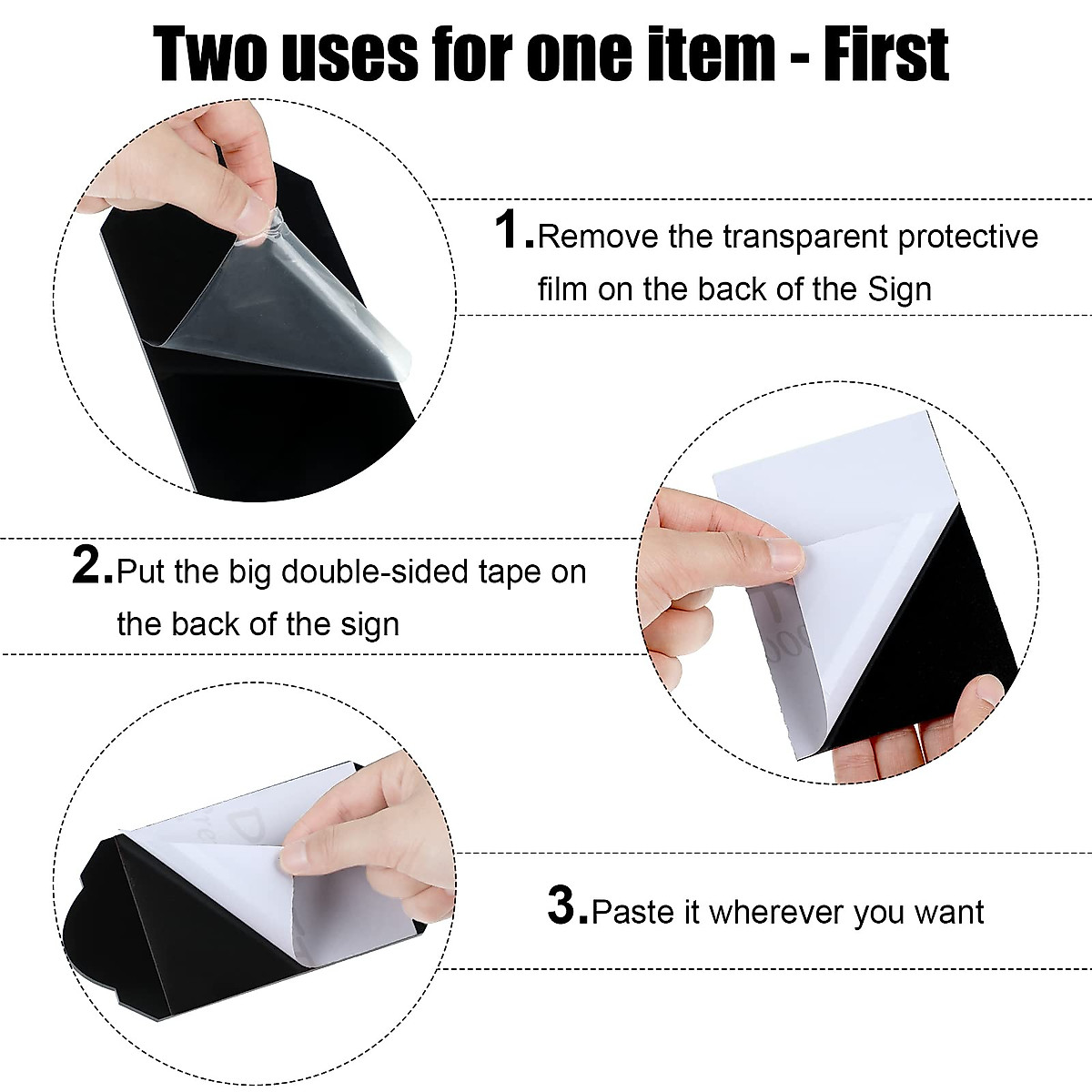 Two uses for one item - First

1.Remove the transparent protective film on the back of the Sign

2.Put the big double-sided tape on the back of the sign

3.Paste it wherever you want