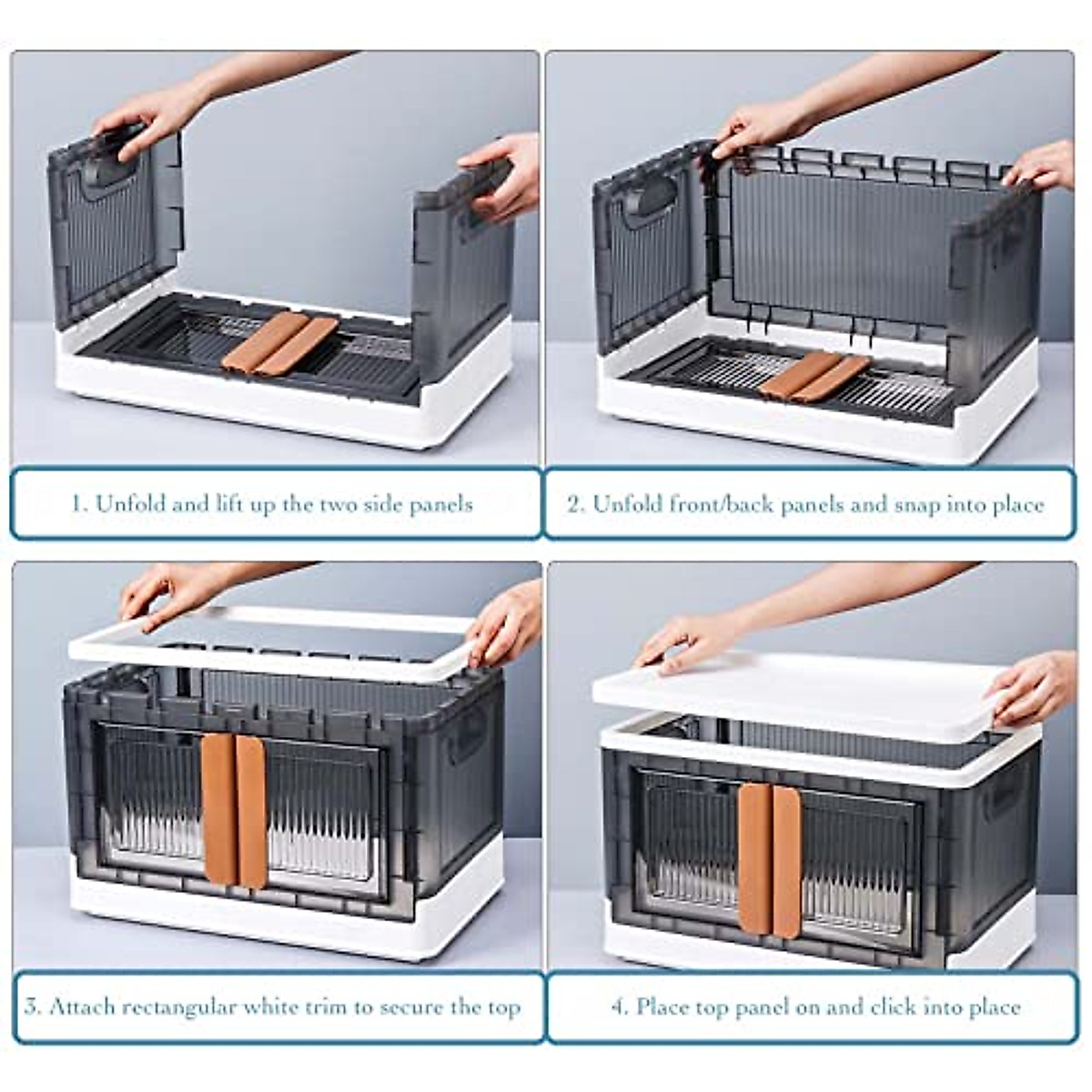 1. Unfold and lift up the two side panels

2. Unfold front/back panels and snap into place

3. Attach rectangular white trim to secure the top

4. Place top panel on and click into place