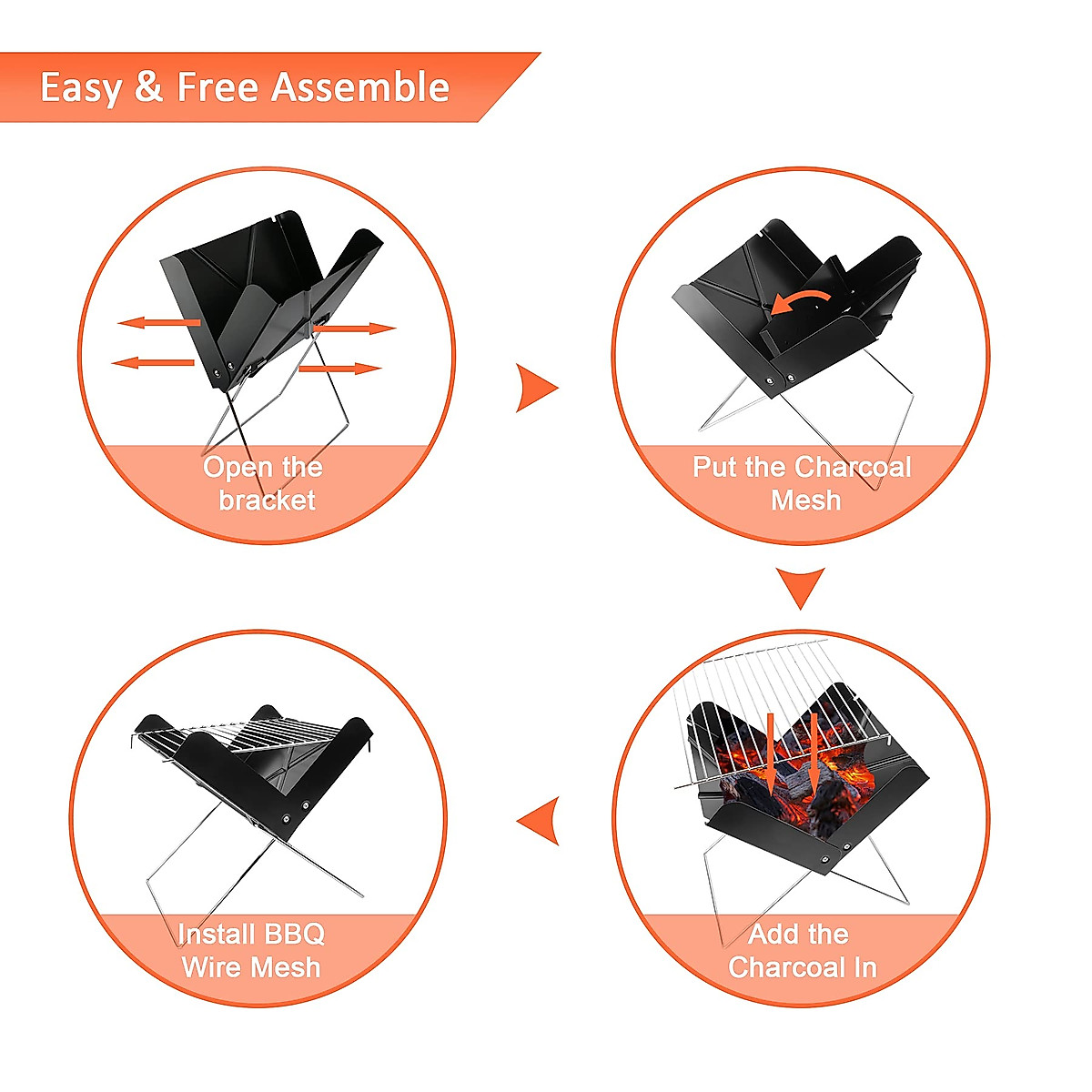 Easy & Free Assemble

Open the bracket

Put the Charcoal Mesh

Add the Charcoal In

Install BBQ Wire Mesh