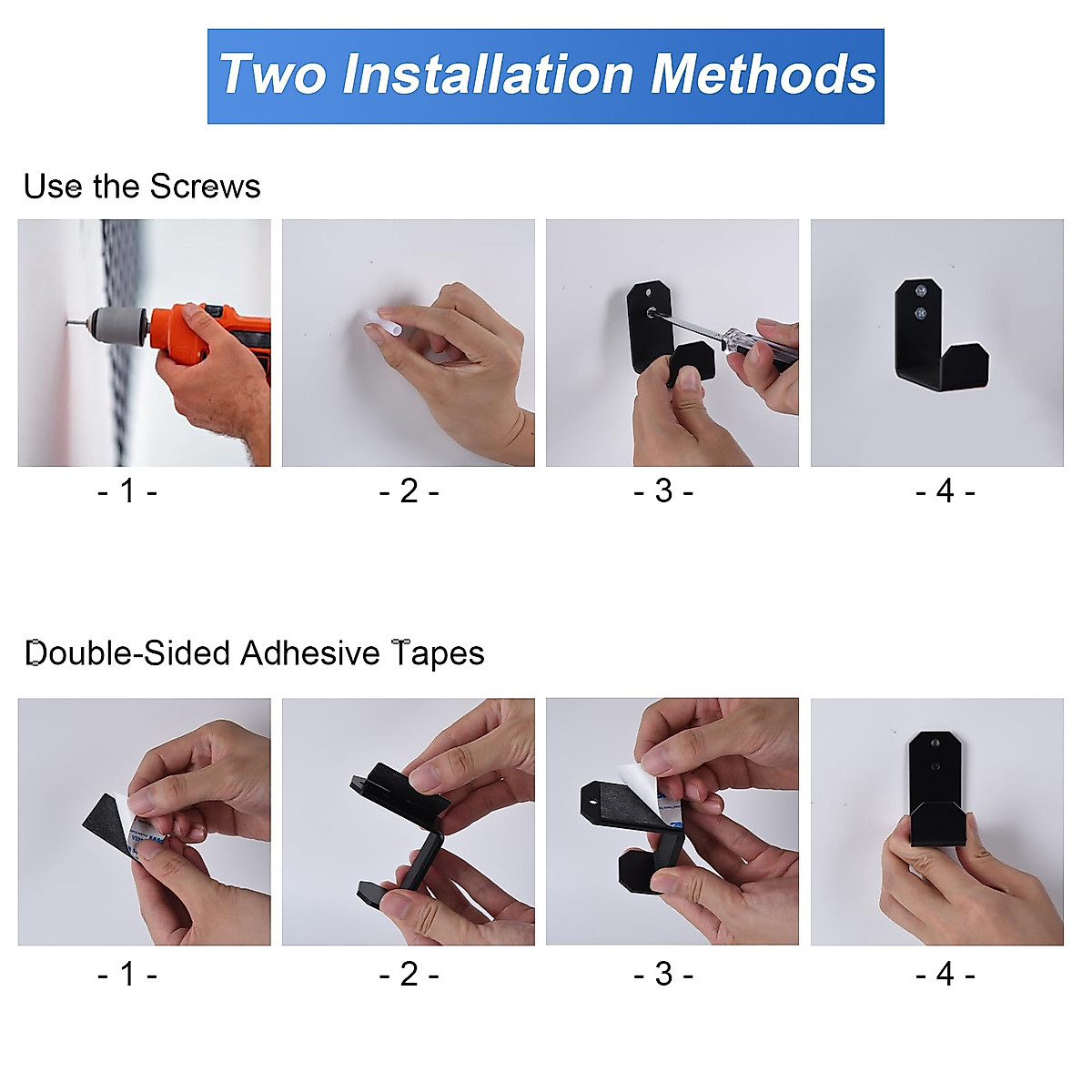 Two Installation Methods

Use the Screws

- 1 -

- 2 -

- 3 -

- 4 -

Double-Sided Adhesive Tapes

- 1 -

- 2 -

- 3 -

- 4 -