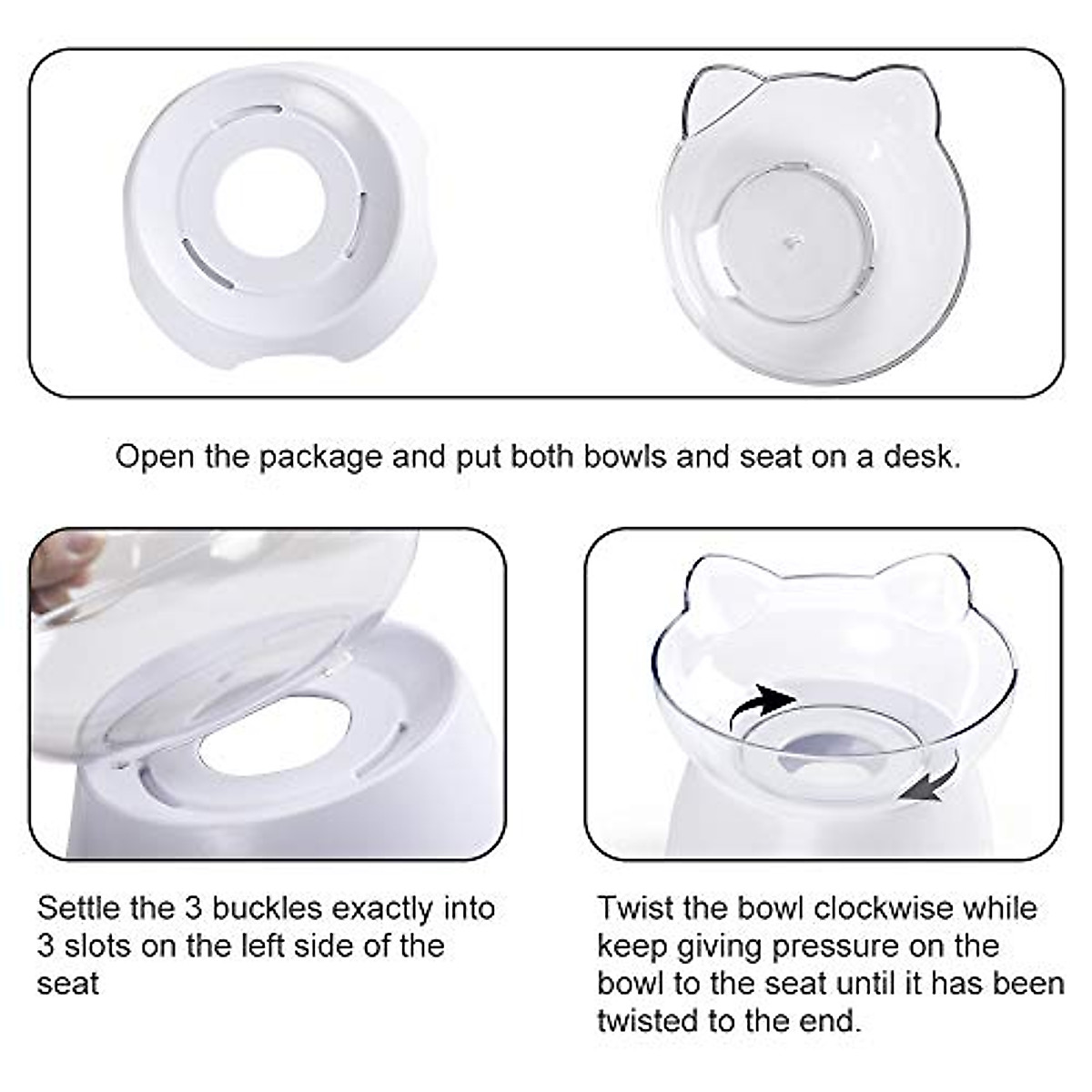 Open the package and put both bowls and seat on a desk.

Settle the 3 buckles exactly into 3 slots on the left side of the seat

Twist the bowl clockwise while keep giving pressure on the bowl to the seat until it has been twisted to the end.