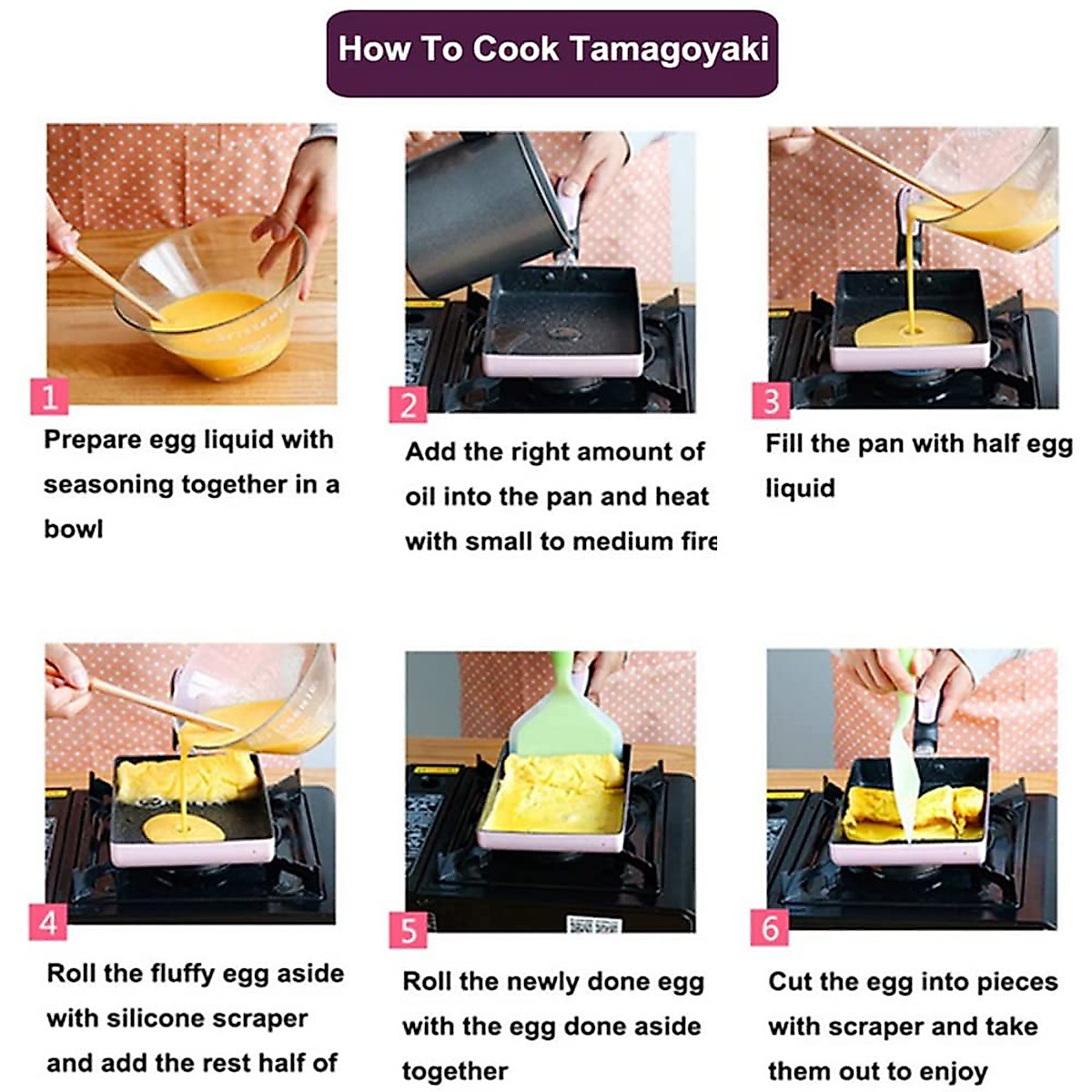 How To Cook Tamagoyaki

1

Prepare egg liquid with seasoning together in a bowl

2

Add the right amount of oil into the pan and heat with small to medium fire

3

Fill the pan with half egg liquid

4

Roll the fluffy egg aside with silicone scraper and add the rest half of

5

Roll the newly done egg with the egg done aside together

6

Cut the egg into pieces with scraper and take them out to enjoy