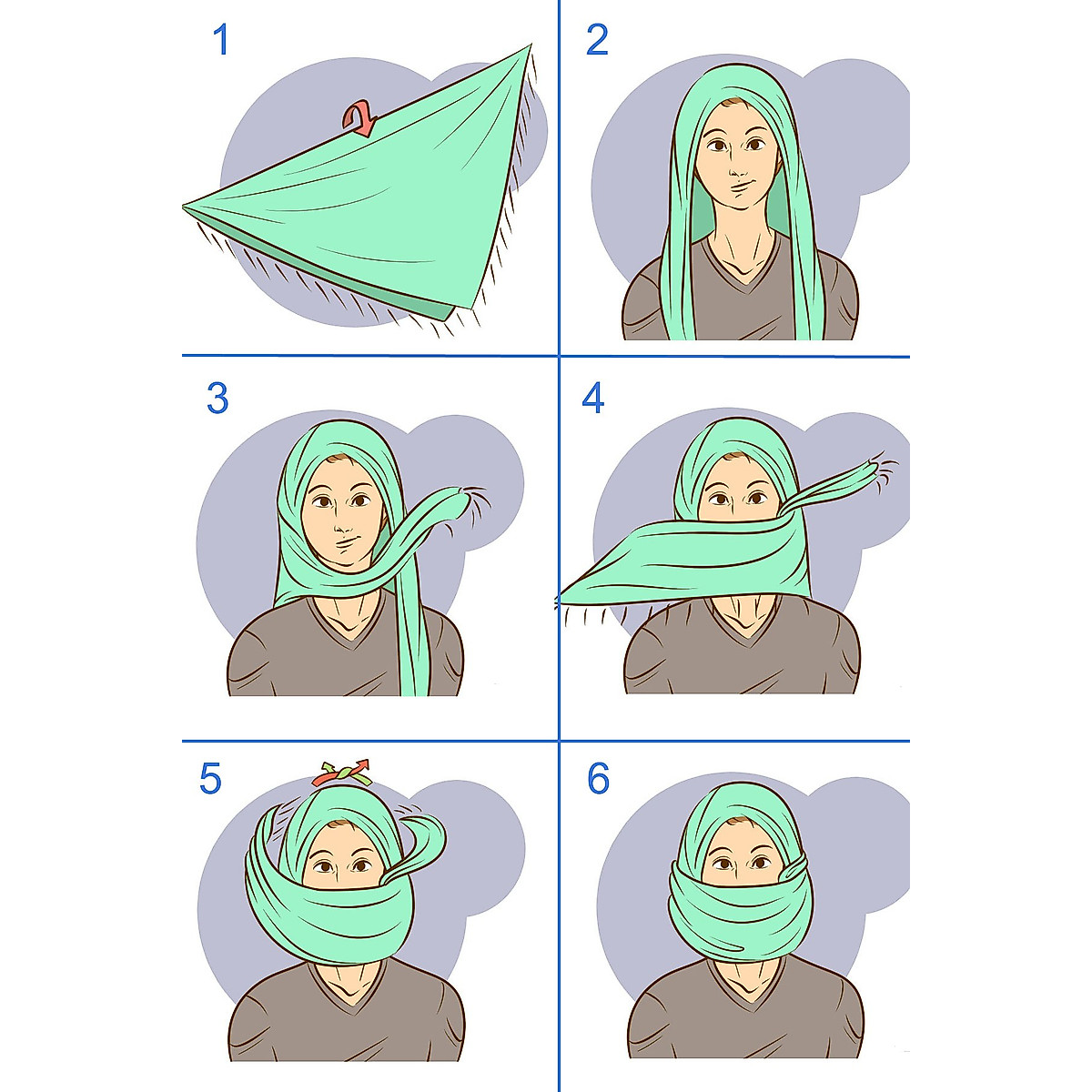 1

2

3

4

5

6